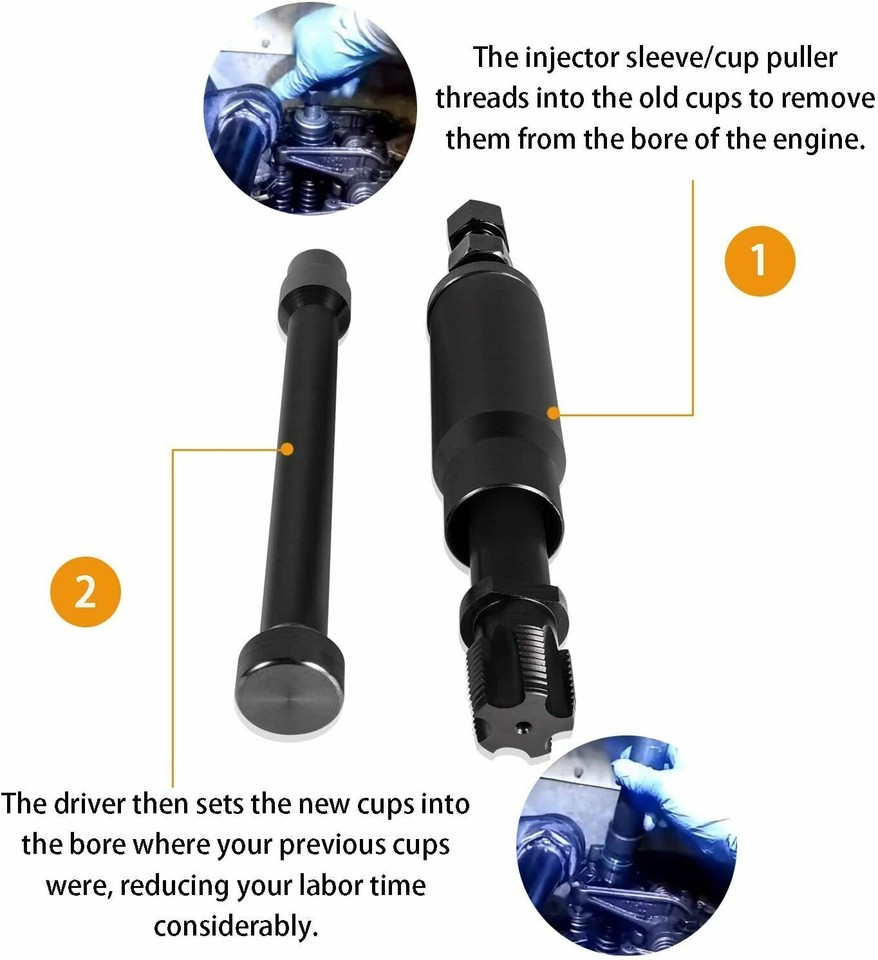 The injector sleeve/cup puller threads into the old cups to remove them from the bore of the engine.

1

2

The driver then sets the new cups into the bore where your previous cups were, reducing your labor time considerably.