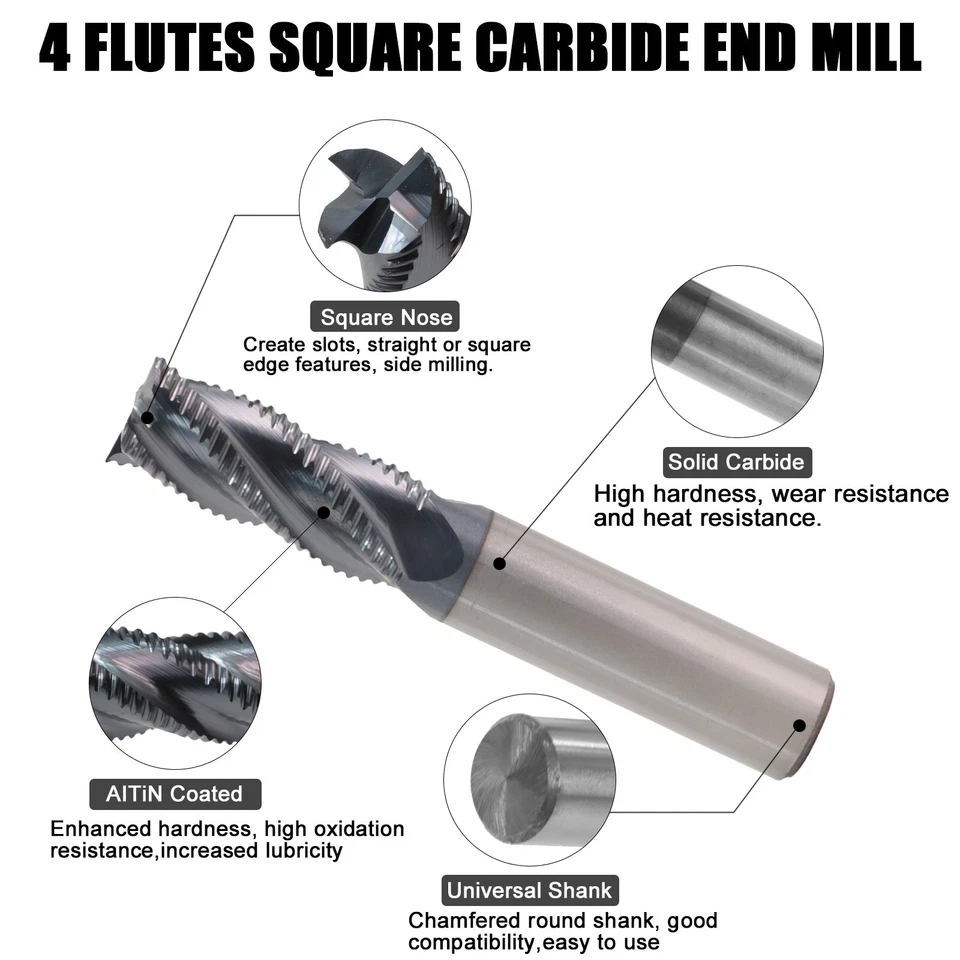 4 FLUTES SQUARE CARBIDE END MILL

Square Nose

Create slots, straight or square edge features, side milling.

Solid Carbide

High hardness, wear resistance and heat resistance.

AlTiN Coated

Enhanced hardness, high oxidation resistance,increased lubricity

Universal Shank

Chamfered round shank, good compatibility,easy to use