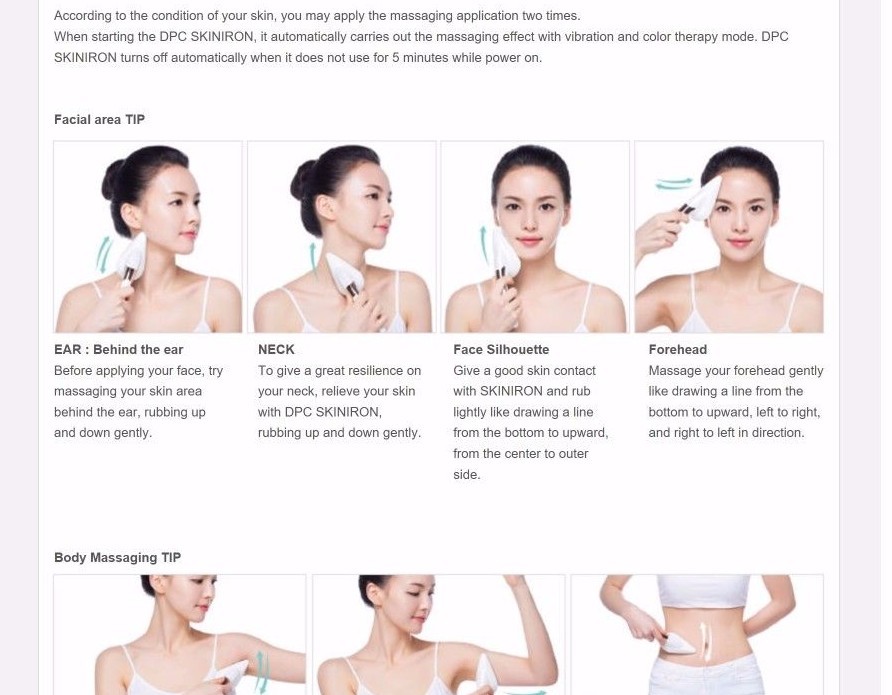 According to the condition of your skin, you may apply the massaging application two times.
When starting the DPC SKINIRON, it automatically carries out the massaging effect with vibration and color therapy mode. DPC SKINIRON turns off automatically when it does not use for 5 minutes while power on.

Facial area TIP

EAR : Behind the ear
Before applying your face, try massaging your skin area behind the ear, rubbing up and down gently.

NECK
To give a great resilience on your neck, relieve your skin with DPC SKINIRON, rubbing up and down gently.

Face Silhouette
Give a good skin contact with SKINIRON and rub lightly like drawing a line from the bottom to upward, from the center to outer side.

Forehead
Massage your forehead gently like drawing a line from the bottom to upward, left to right, and right to left in direction.

Body Massaging TIP