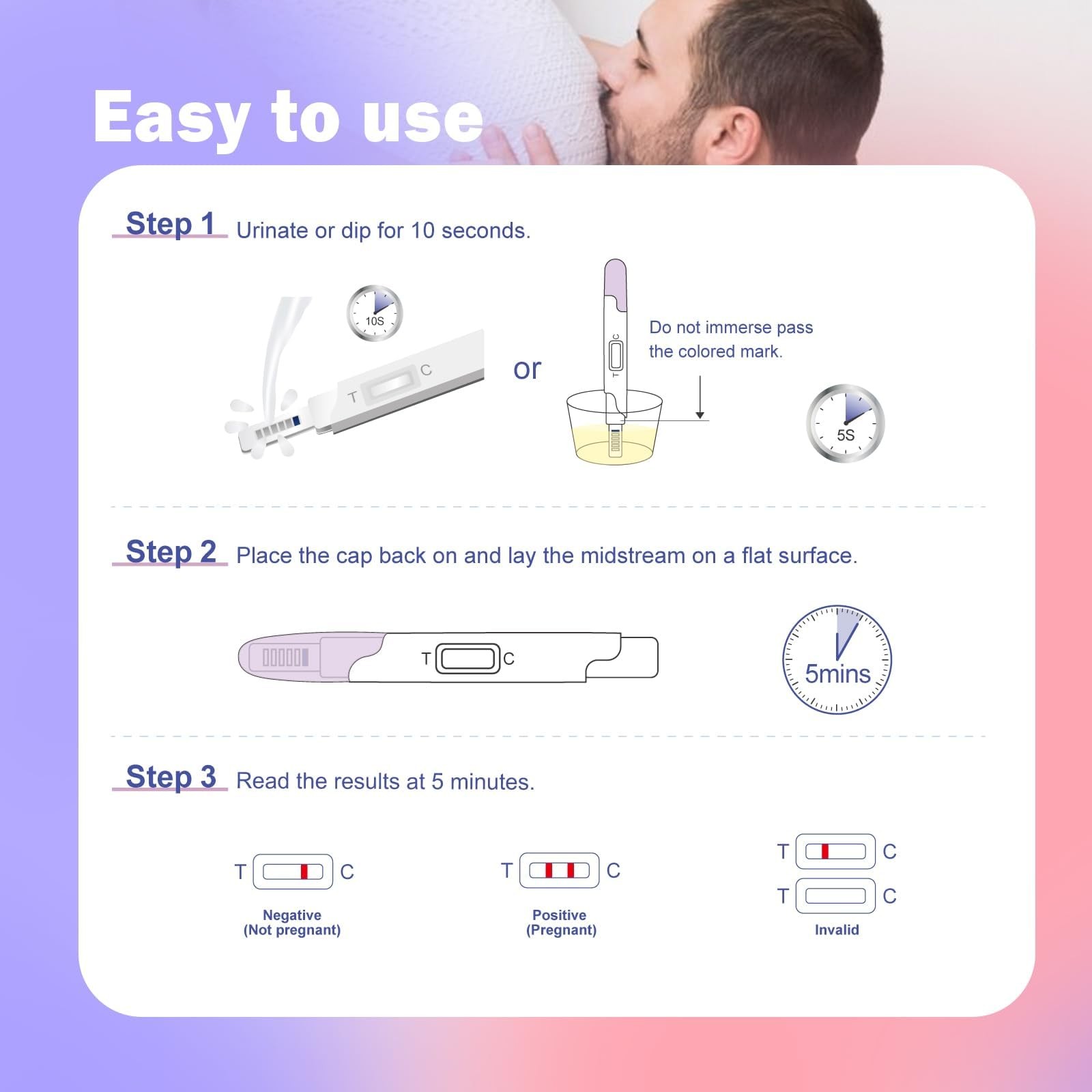 Easy to use

Step 1 Urinate or dip for 10 seconds.

10S

T C

or

C T

Do not immerse pass the colored mark.

5S

Step 2 Place the cap back on and lay the midstream on a flat surface.

T C

5mins

Step 3 Read the results at 5 minutes.

T C
Negative (Not pregnant)

T C
Positive (Pregnant)

T C
T C
Invalid