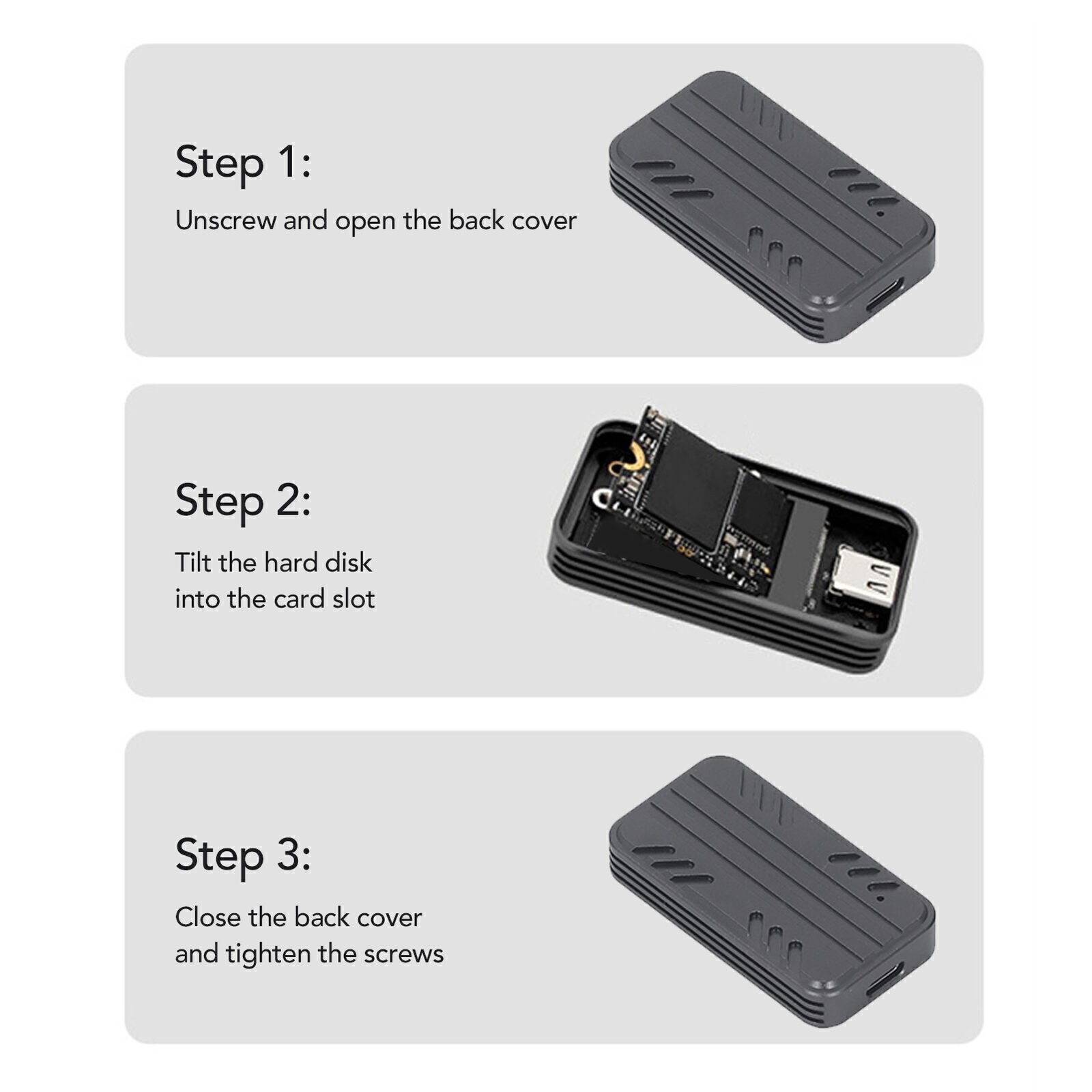 Step 1:

Unscrew and open the back cover

Step 2:

Tilt the hard disk
into the card slot

Step 3:

Close the back cover
and tighten the screws