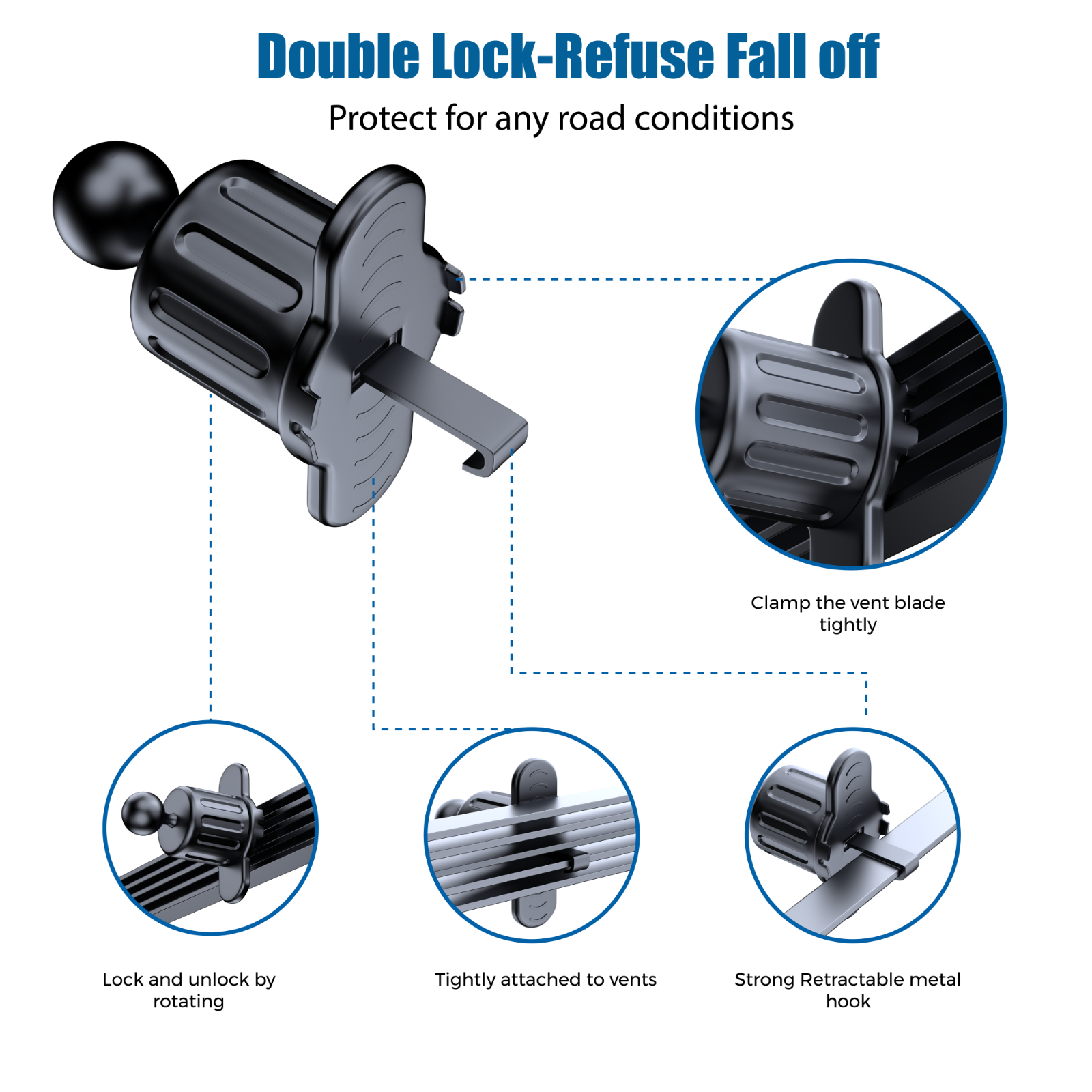 Double Lock-Refuse Fall off

Protect for any road conditions

Clamp the vent blade tightly

Lock and unlock by rotating

Tightly attached to vents

Strong Retractable metal hook