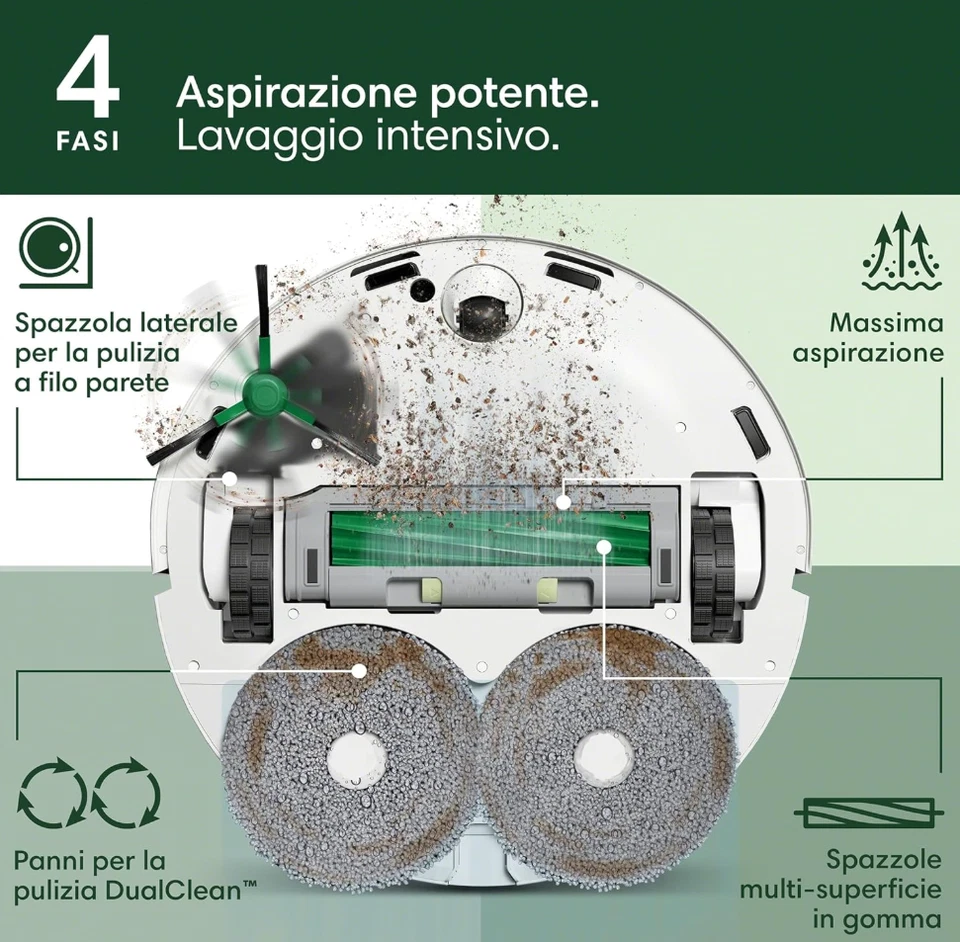 4
FASI

Aspirazione potente.
Lavaggio intensivo.

Spazzola laterale per la pulizia a filo parete

Massima aspirazione

Panni per la pulizia DualClean™

Spazzole multi-superficie in gomma