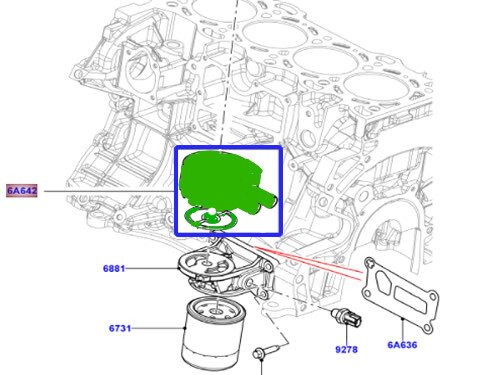 6A642

6881

6731

9278

6A636