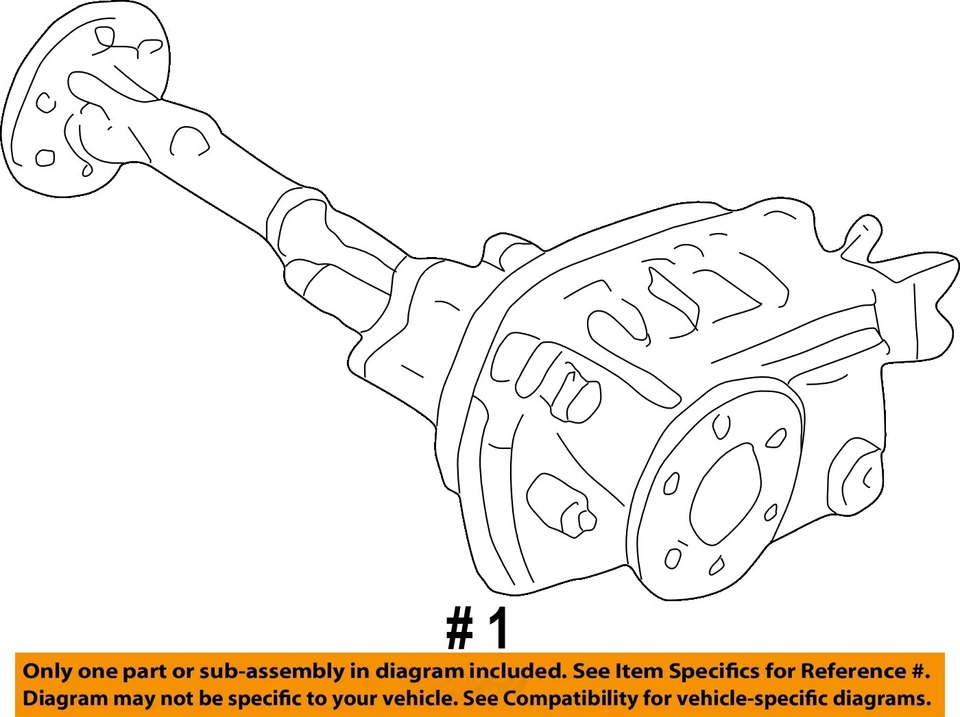 # 1

Only one part or sub-assembly in diagram included. See Item Specifics for Reference #.
Diagram may not be specific to your vehicle. See Compatibility for vehicle-specific diagrams.