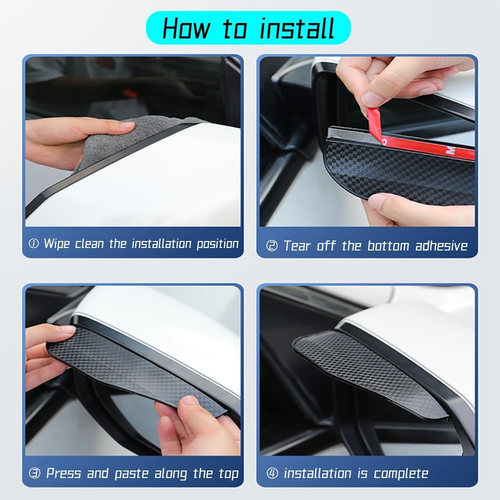 How to install

① Wipe clean the installation position

② Tear off the bottom adhesive

③ Press and paste along the top

④ installation is complete