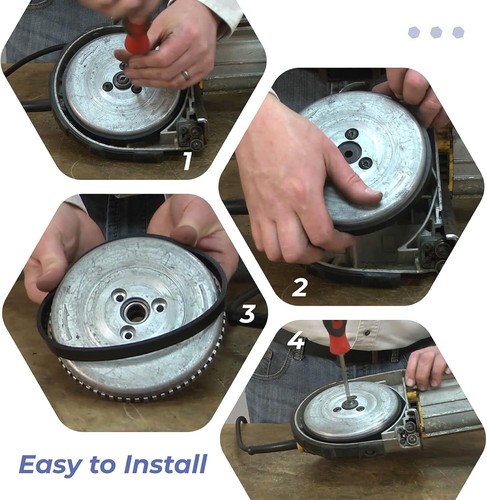 1

2

3

4

Easy to Install