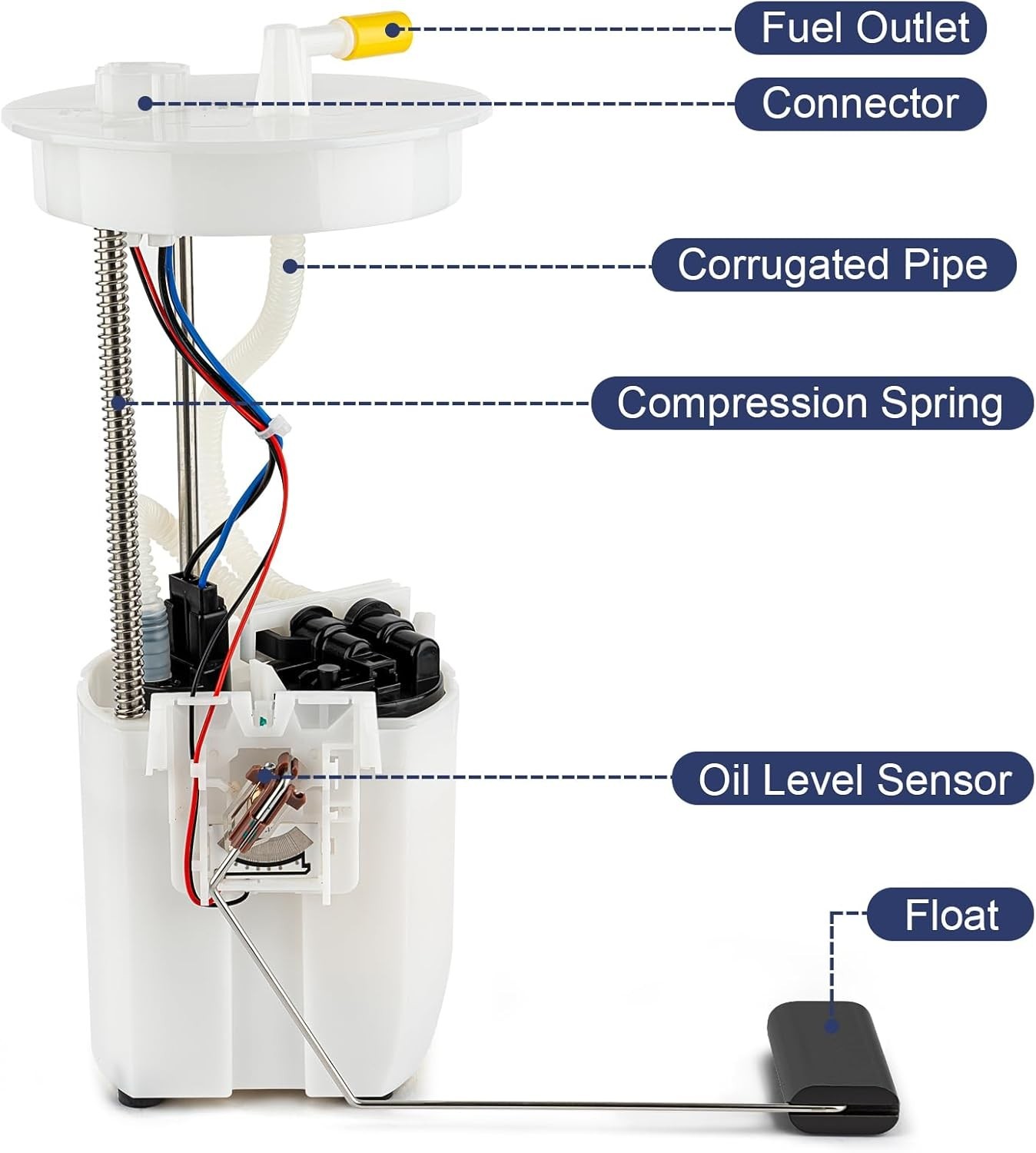 Fuel Outlet
Connector
Corrugated Pipe
Compression Spring
Oil Level Sensor
Float