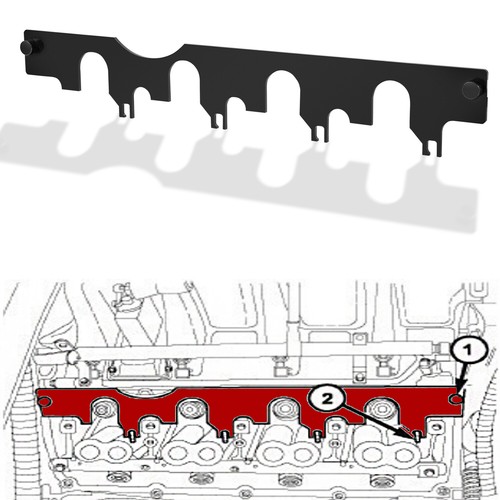 1

2