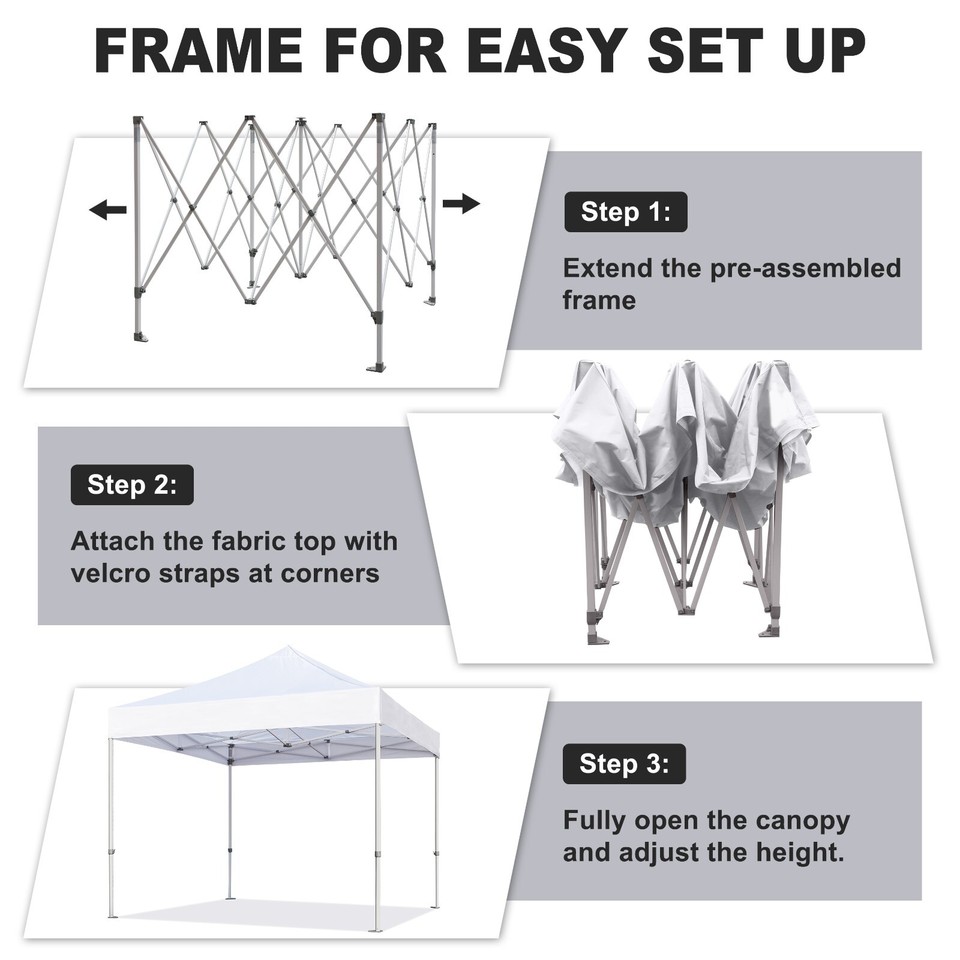 FRAME FOR EASY SET UP

Step 1:

Extend the pre-assembled frame

Step 2:

Attach the fabric top with velcro straps at corners

Step 3:

Fully open the canopy and adjust the height.