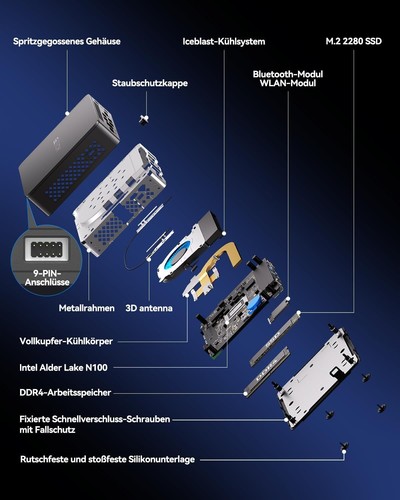 Spritzgegossenes Gehäuse

Iceblast-Kühlsystem

M.2 2280 SSD

Staubschutzkappe

Bluetooth-Modul
WLAN-Modul

9-PIN-Anschlüsse

Metallrahmen

3D antenna

Vollkupfer-Kühlkörper

Intel Alder Lake N100

DDR4-Arbeitsspeicher

Fixierte Schnellverschluss-Schrauben mit Fallschutz

Rutschfeste und stoßfeste Silikonunterlage

SSD

DDR4