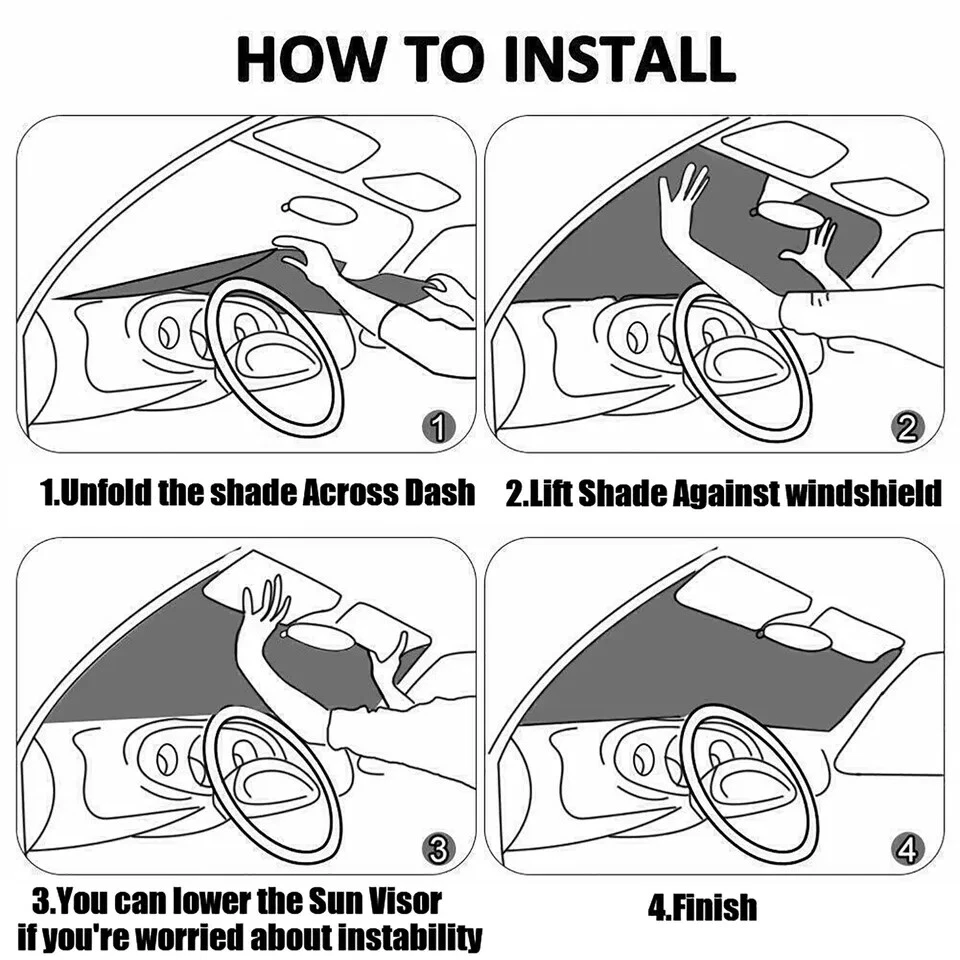 HOW TO INSTALL

1

1.Unfold the shade Across Dash

2

2.Lift Shade Against windshield

3

3.You can lower the Sun Visor if you're worried about instability

4

4.Finish