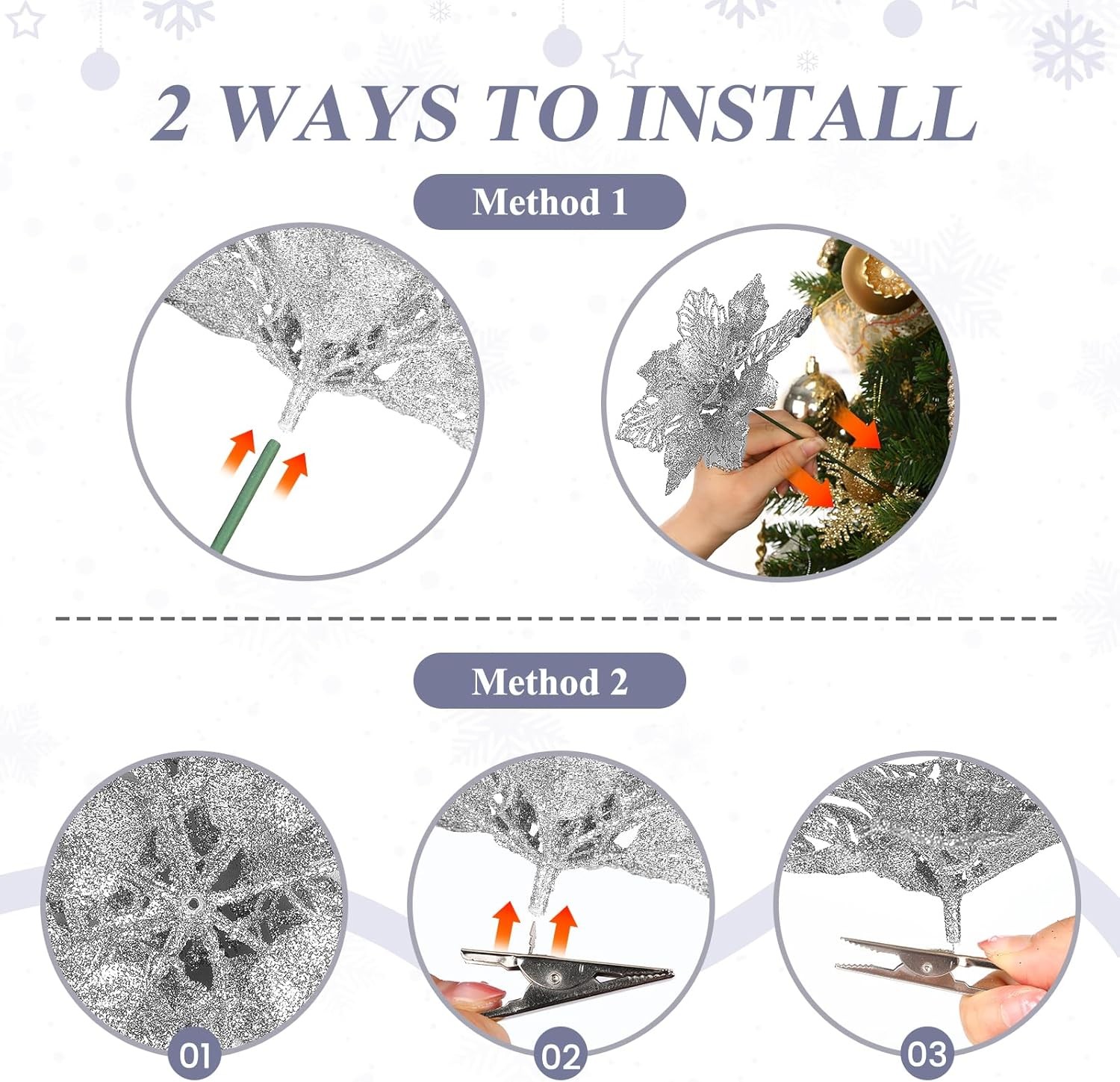 2 WAYS TO INSTALL

Method 1

Method 2

01

02

03