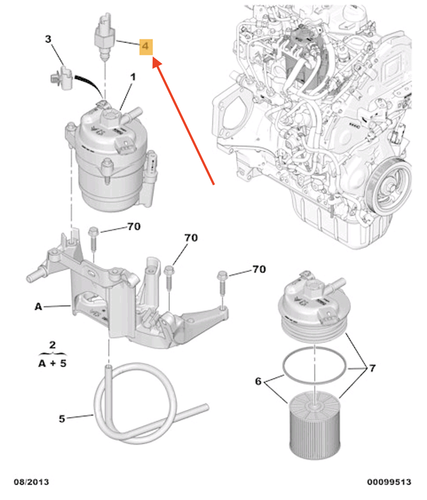 3
4
1
70
70
70
A
2
A + 5
5
6
7
08/2013
00099513