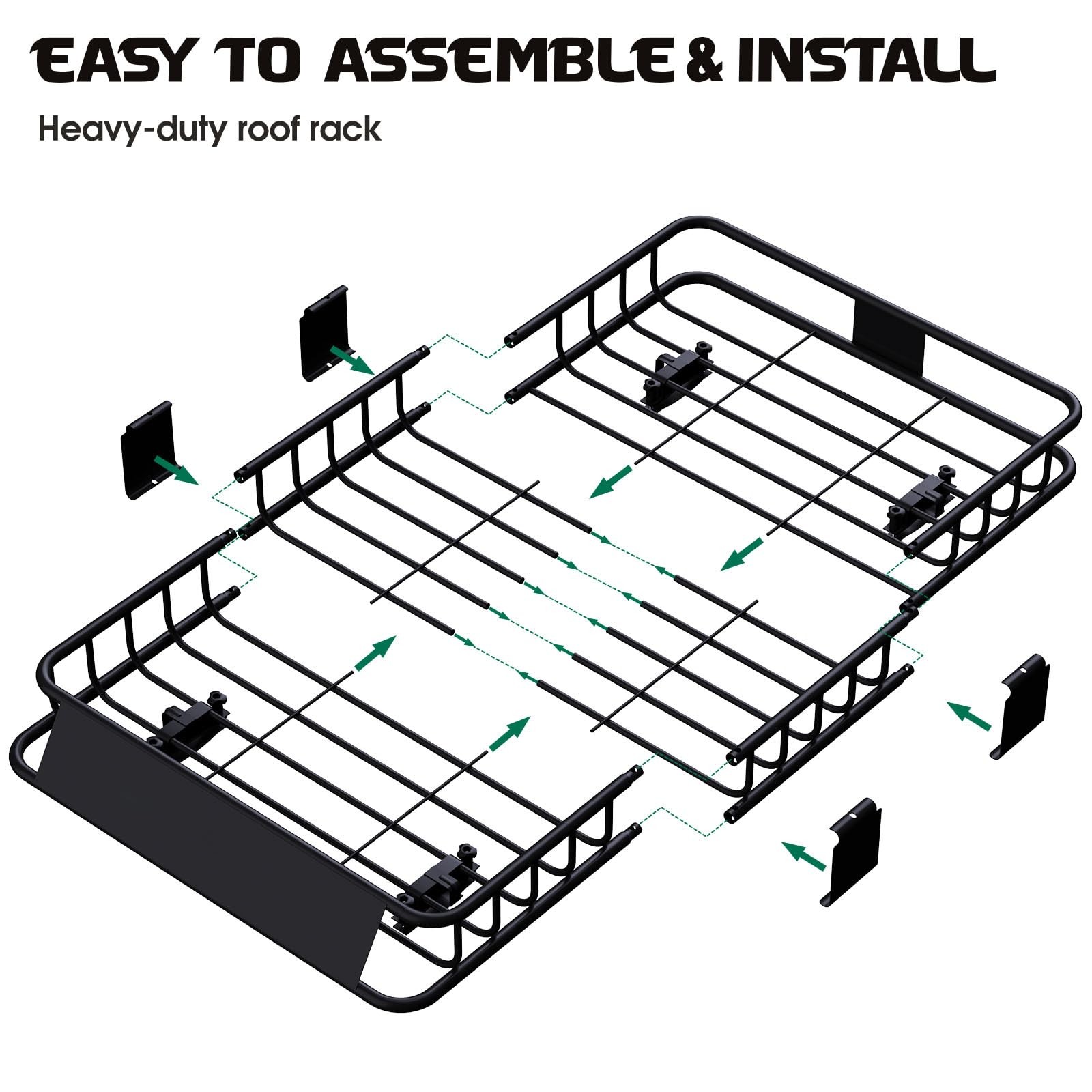 EASY TO ASSEMBLE & INSTALL

Heavy-duty roof rack