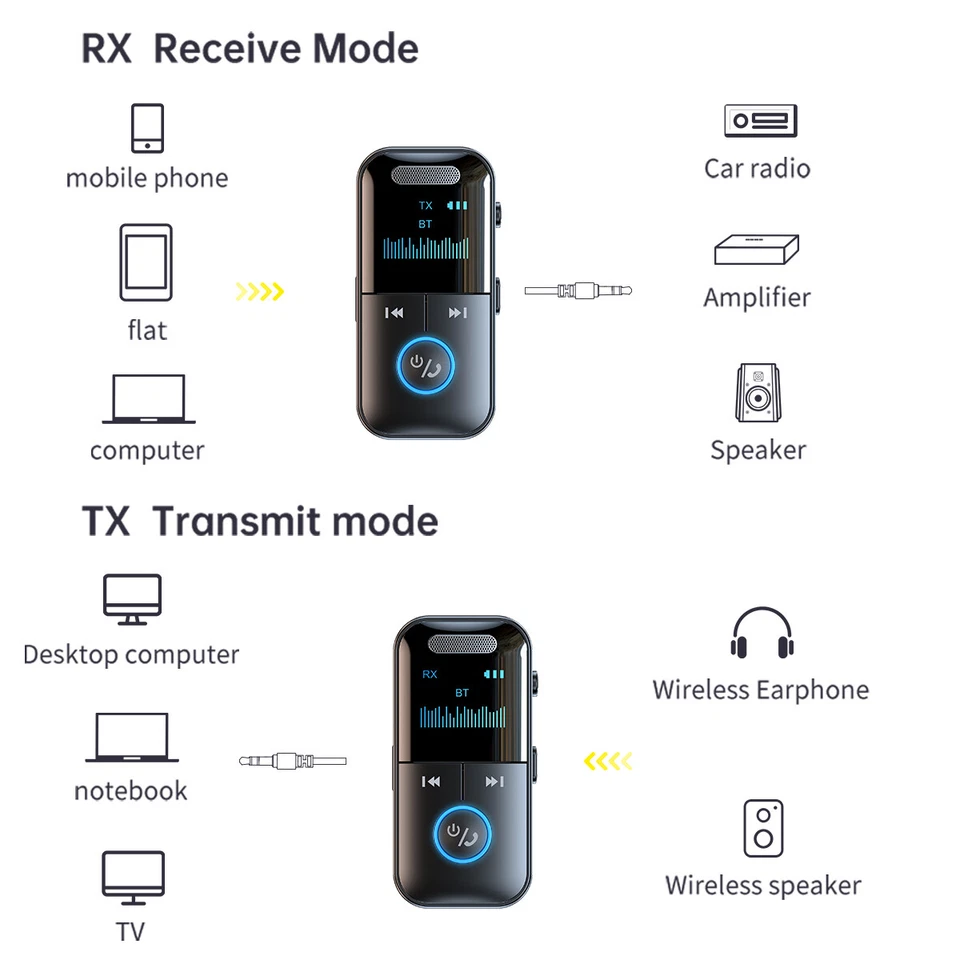 RX Receive Mode

mobile phone

flat

computer

TX
BT

Car radio

Amplifier

Speaker

TX Transmit mode

Desktop computer

notebook

TV

RX
BT

Wireless Earphone

Wireless speaker