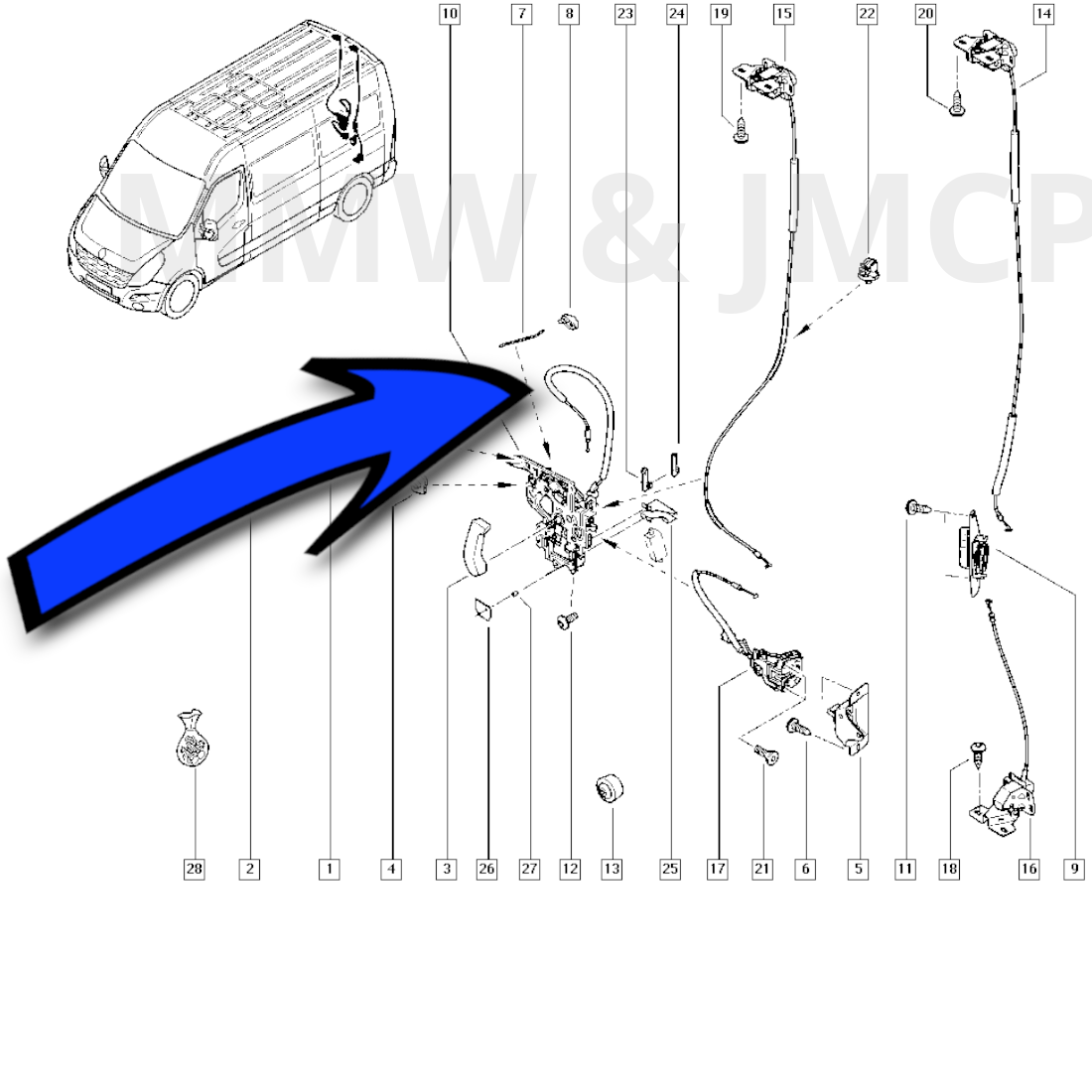 10 7 8 23 24 19 15 22 20 14

MMW & JMCP

28 2 1 4 3 26 27 12 13 25 17 21 6 5 11 18 16 9