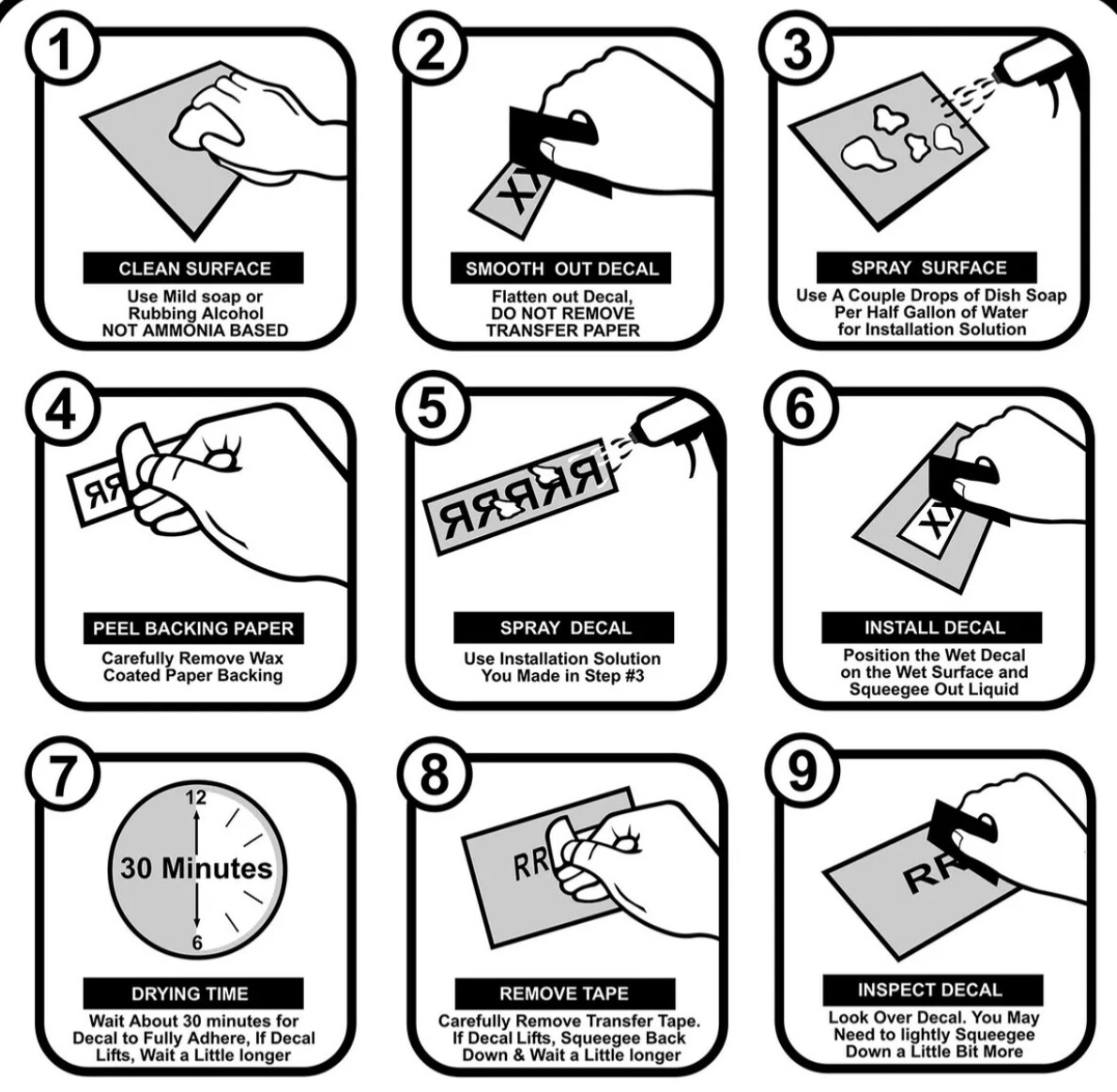 1

CLEAN SURFACE

Use Mild soap or Rubbing Alcohol NOT AMMONIA BASED

2

XX

SMOOTH OUT DECAL

Flatten out Decal, DO NOT REMOVE TRANSFER PAPER

3

SPRAY SURFACE

Use A Couple Drops of Dish Soap Per Half Gallon of Water for Installation Solution

4

RR

PEEL BACKING PAPER

Carefully Remove Wax Coated Paper Backing

5

RRRRR

SPRAY DECAL

Use Installation Solution You Made in Step #3

6

XX

INSTALL DECAL

Position the Wet Decal on the Wet Surface and Squeegee Out Liquid

7

12

30 Minutes

6

DRYING TIME

Wait About 30 minutes for Decal to Fully Adhere, If Decal Lifts, Wait a Little longer

8

RR

REMOVE TAPE

Carefully Remove Transfer Tape. If Decal Lifts, Squeegee Back Down & Wait a Little longer

9

RR

INSPECT DECAL

Look Over Decal. You May Need to lightly Squeegee Down a Little Bit More