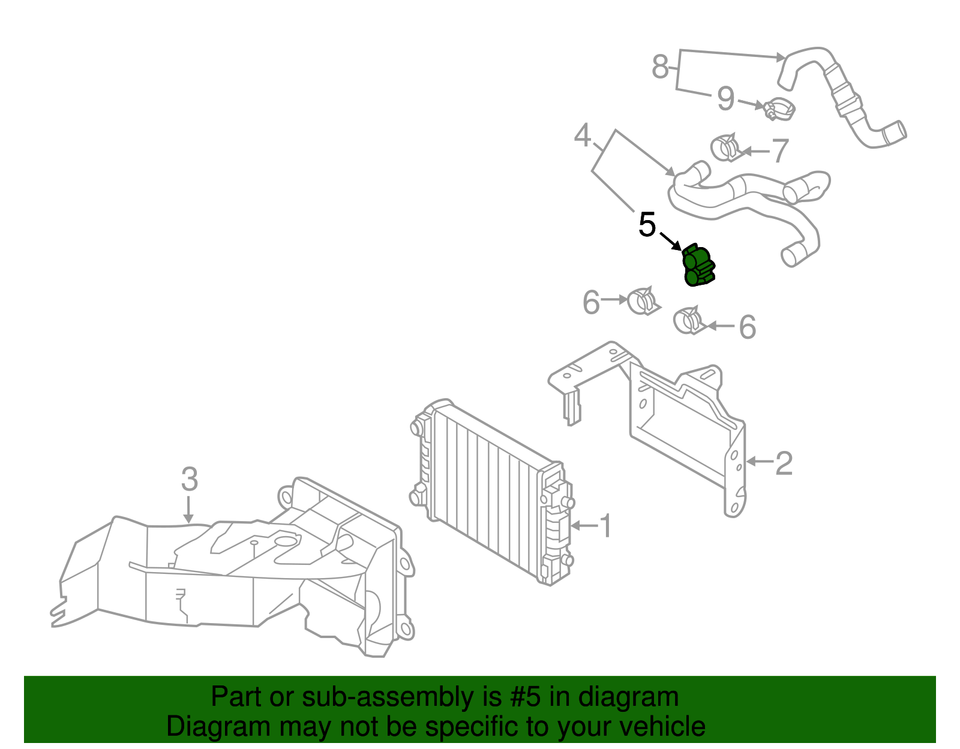 8
9
4
7
5
6
6
2
3
1

Part or sub-assembly is #5 in diagram
Diagram may not be specific to your vehicle