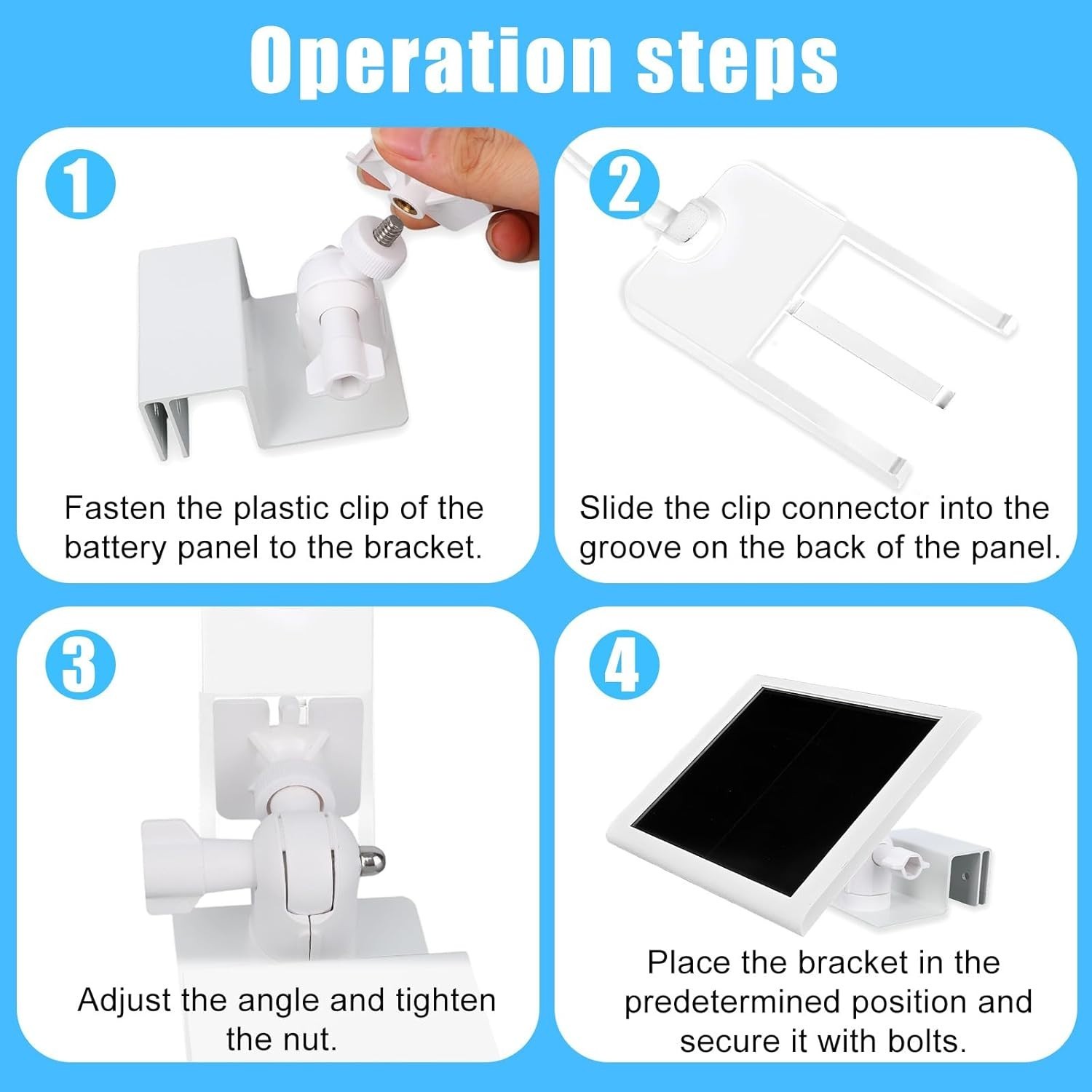 Operation steps

1

Fasten the plastic clip of the battery panel to the bracket.

2

Slide the clip connector into the groove on the back of the panel.

3

Adjust the angle and tighten the nut.

4

Place the bracket in the predetermined position and secure it with bolts.