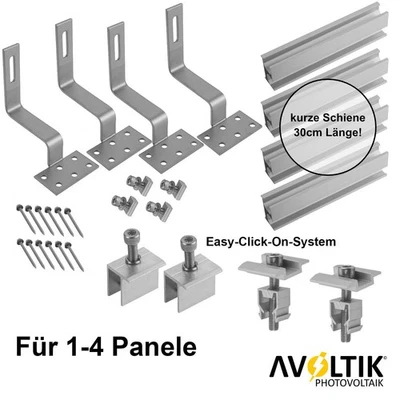 kurze Schiene 30cm Länge!

Easy-Click-On-System

Für 1-4 Panele

AVOLTIK®
PHOTOVOLTAIK