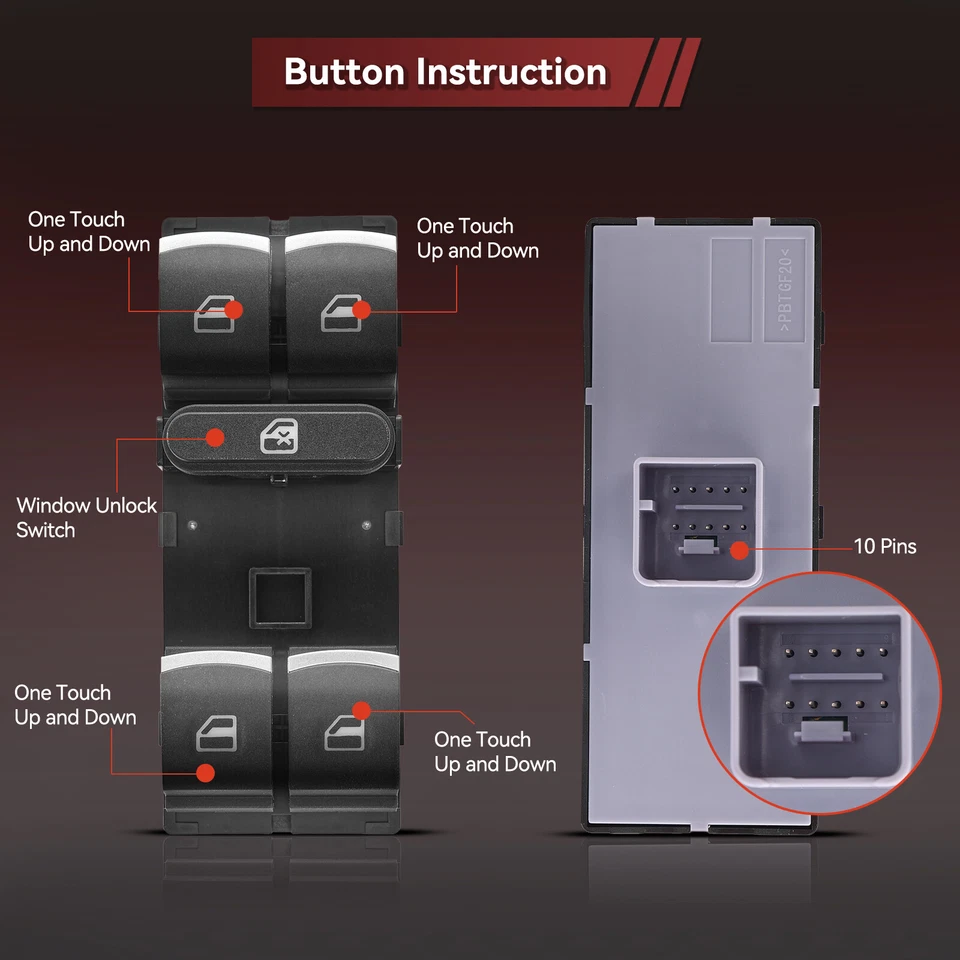 Button Instruction

One Touch Up and Down

One Touch Up and Down

Window Unlock Switch

One Touch Up and Down

One Touch Up and Down

>PBT GF20<

10 Pins