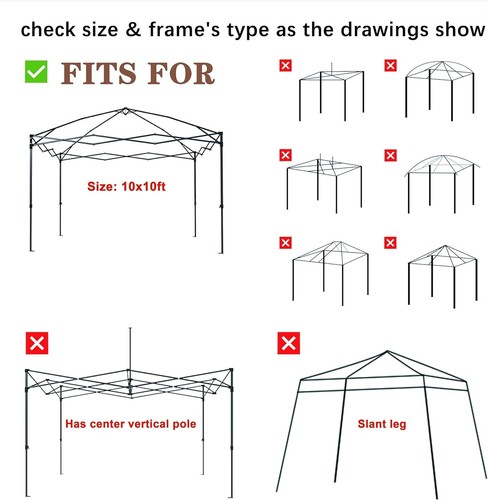 check size & frame's type as the drawings show

FITS FOR

Size: 10x10ft

Has center vertical pole

Slant leg