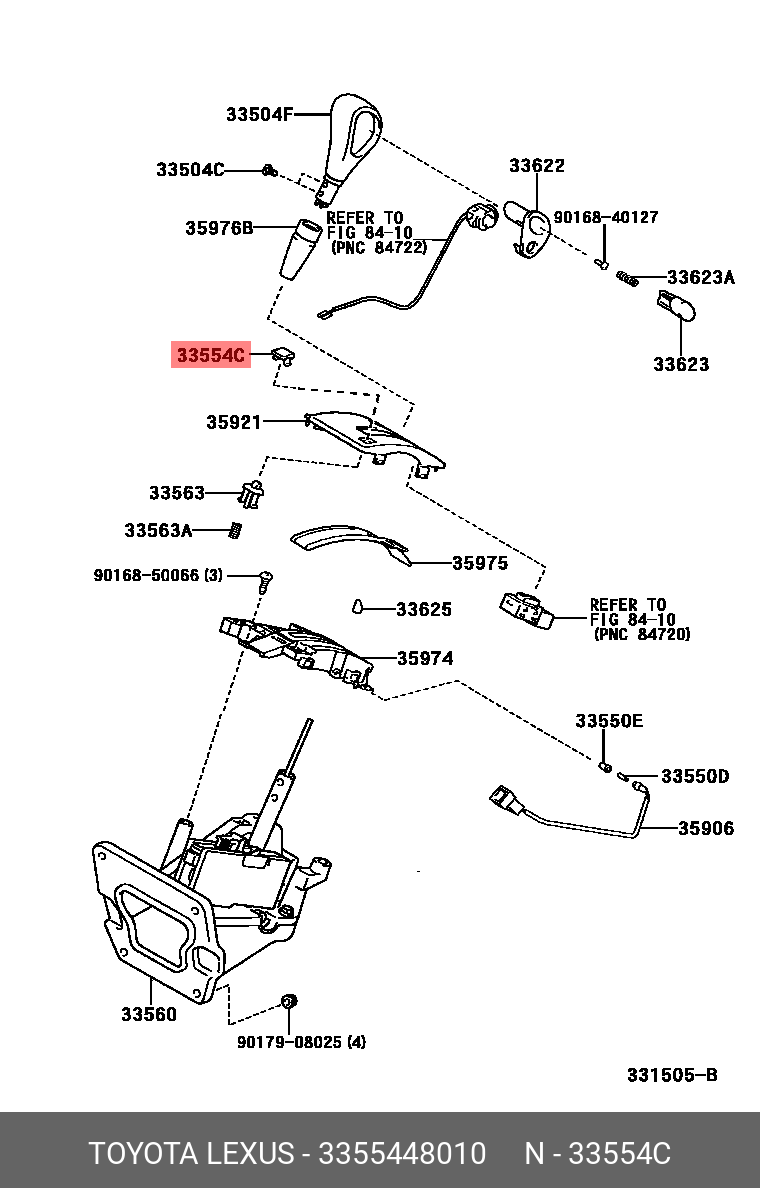 33504F
33504C
33622
35976B
REFER TO
FIG 84-10
(PNC 84722)
90168-40127
33623A
33554C
33623
35921
33563
33563A
35975
90168-50066 (3)
33625
REFER TO
FIG 84-10
(PNC 84720)
35974
33550E
33550D
35906
33560
90179-08025 (4)
331505-B
TOYOTA LEXUS - 3355448010 N - 33554C