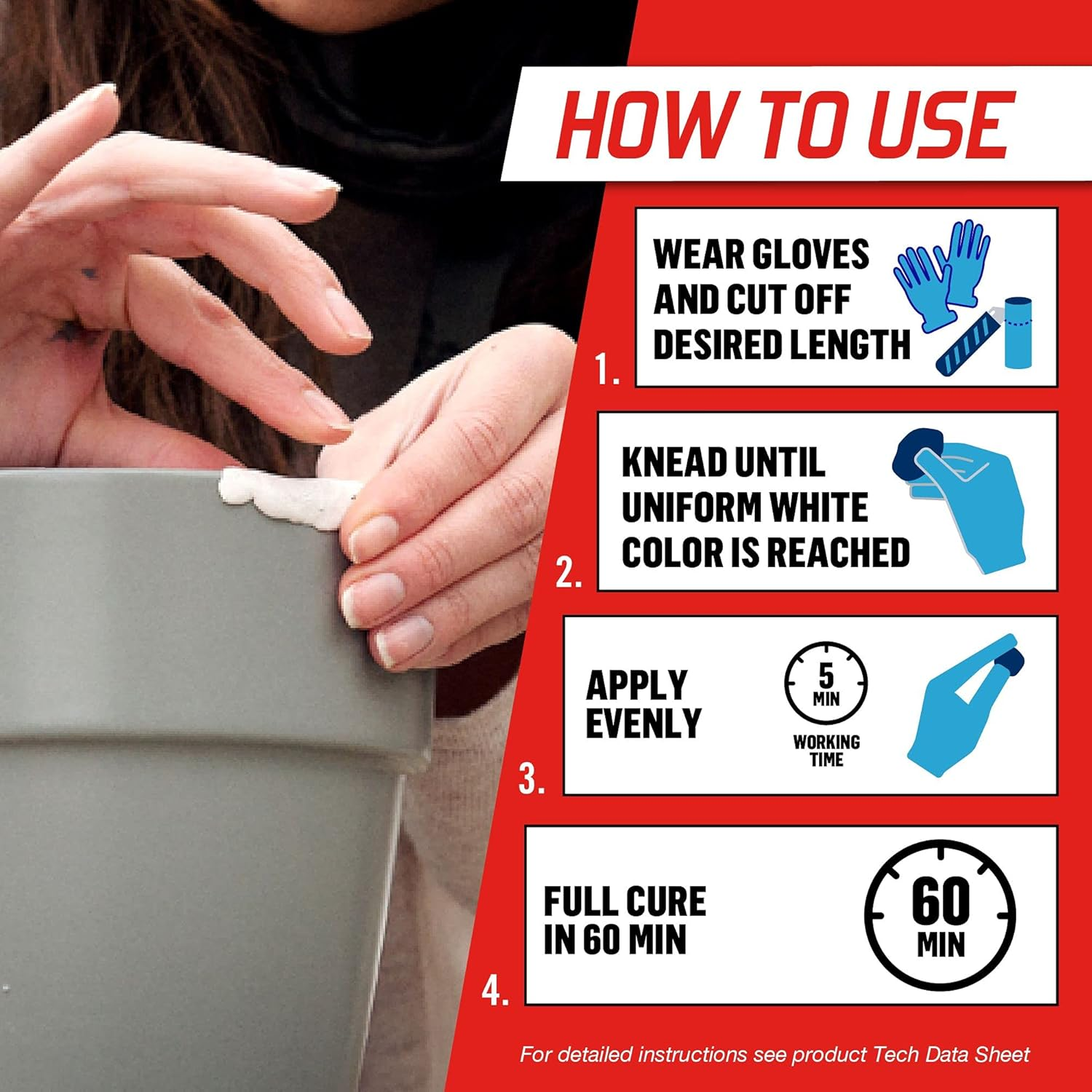 HOW TO USE

1. WEAR GLOVES AND CUT OFF DESIRED LENGTH

2. KNEAD UNTIL UNIFORM WHITE COLOR IS REACHED

3. APPLY EVENLY

5 MIN

WORKING TIME

4. FULL CURE IN 60 MIN

60 MIN

For detailed instructions see product Tech Data Sheet