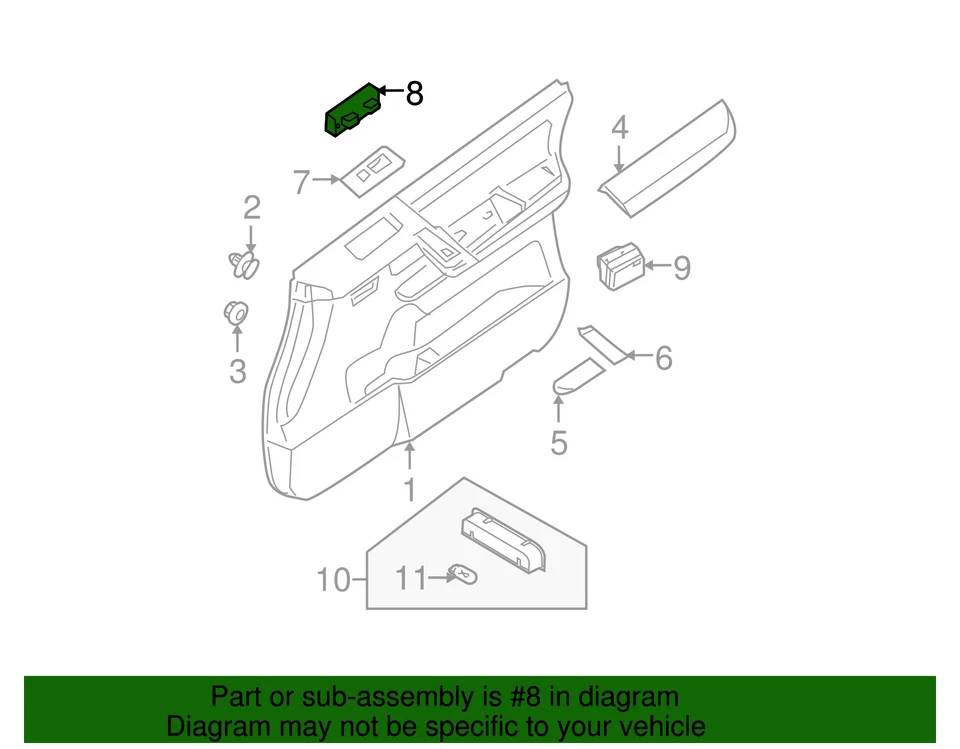 8
4
7
2
9
3
6
5
1
10
11

Part or sub-assembly is #8 in diagram
Diagram may not be specific to your vehicle