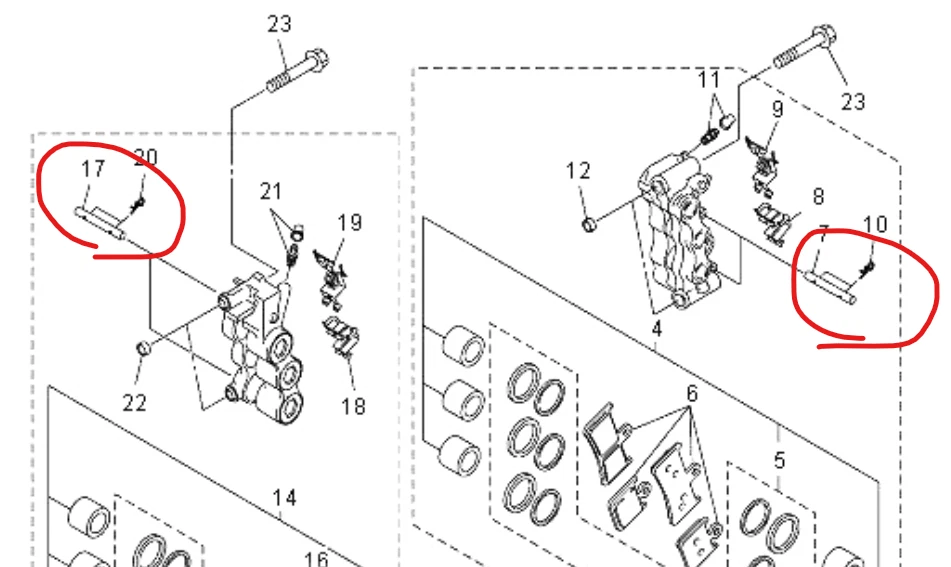 23
17
20
21
19
22
18
14
16
23
11
9
12
8
7
10
4
6
5