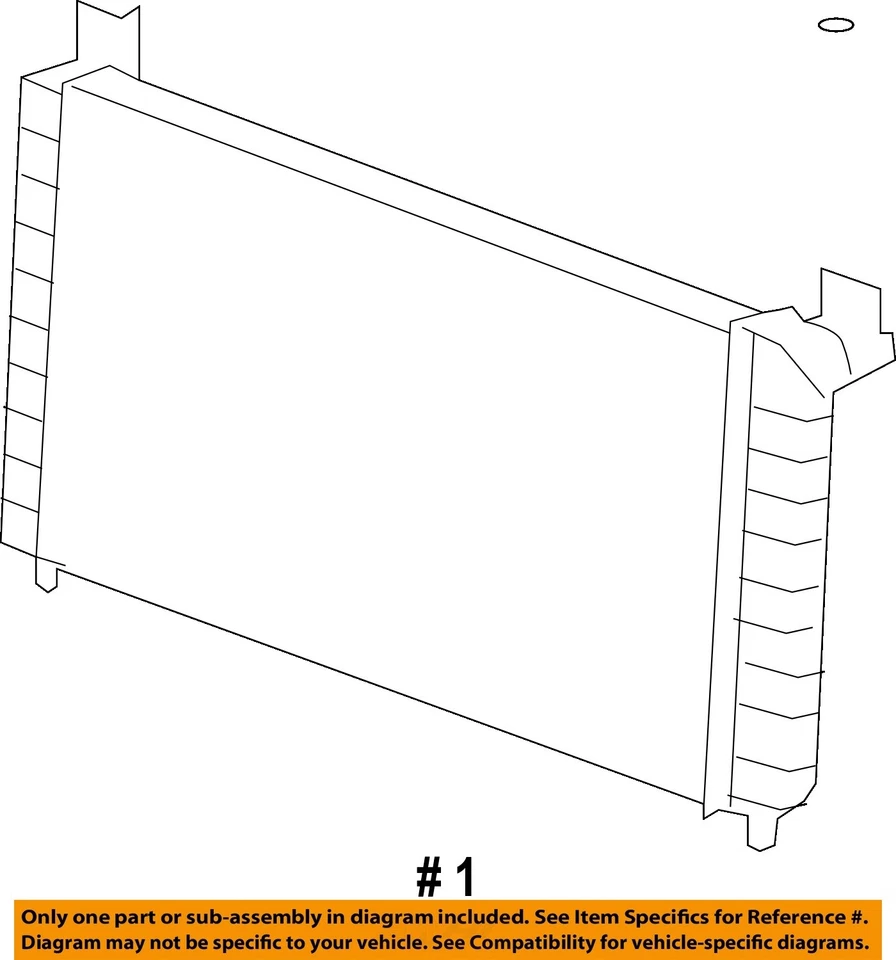 # 1

Only one part or sub-assembly in diagram included. See Item Specifics for Reference #.
Diagram may not be specific to your vehicle. See Compatibility for vehicle-specific diagrams.