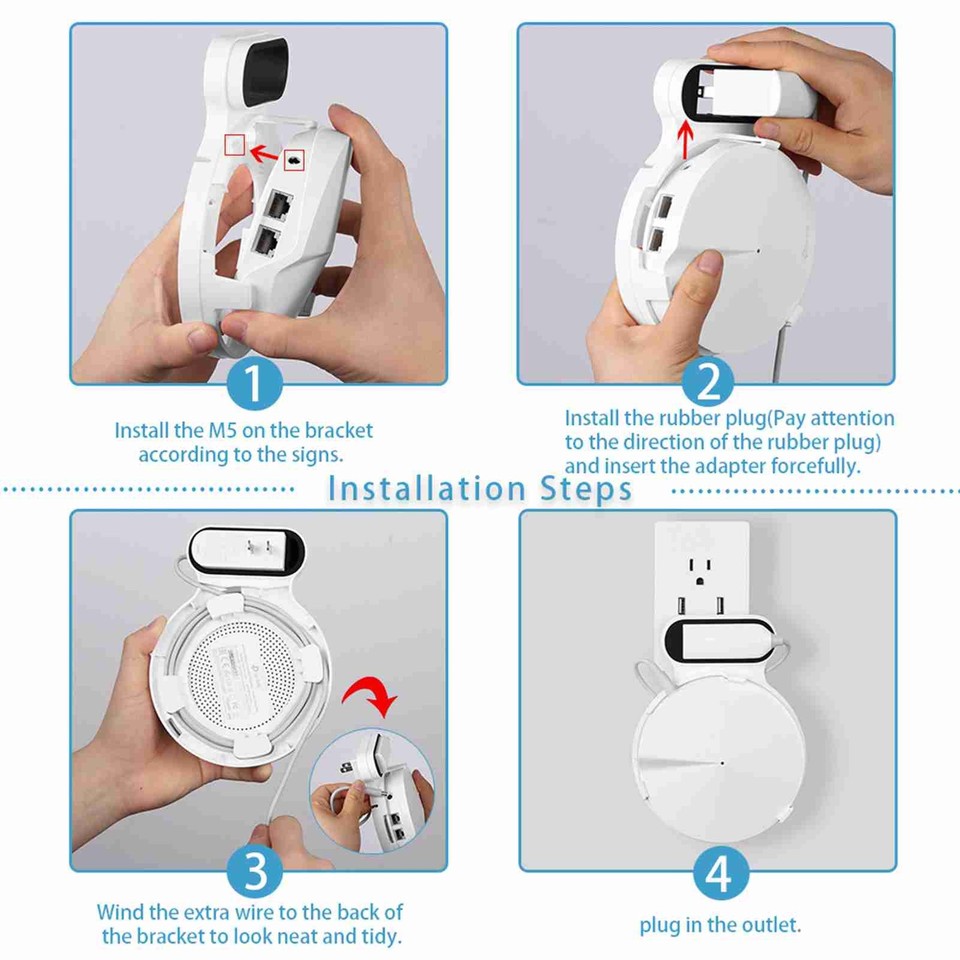 1
Install the M5 on the bracket according to the signs.

2
Install the rubber plug(Pay attention to the direction of the rubber plug) and insert the adapter forcefully.

Installation Steps

3
Wind the extra wire to the back of the bracket to look neat and tidy.

4
plug in the outlet.