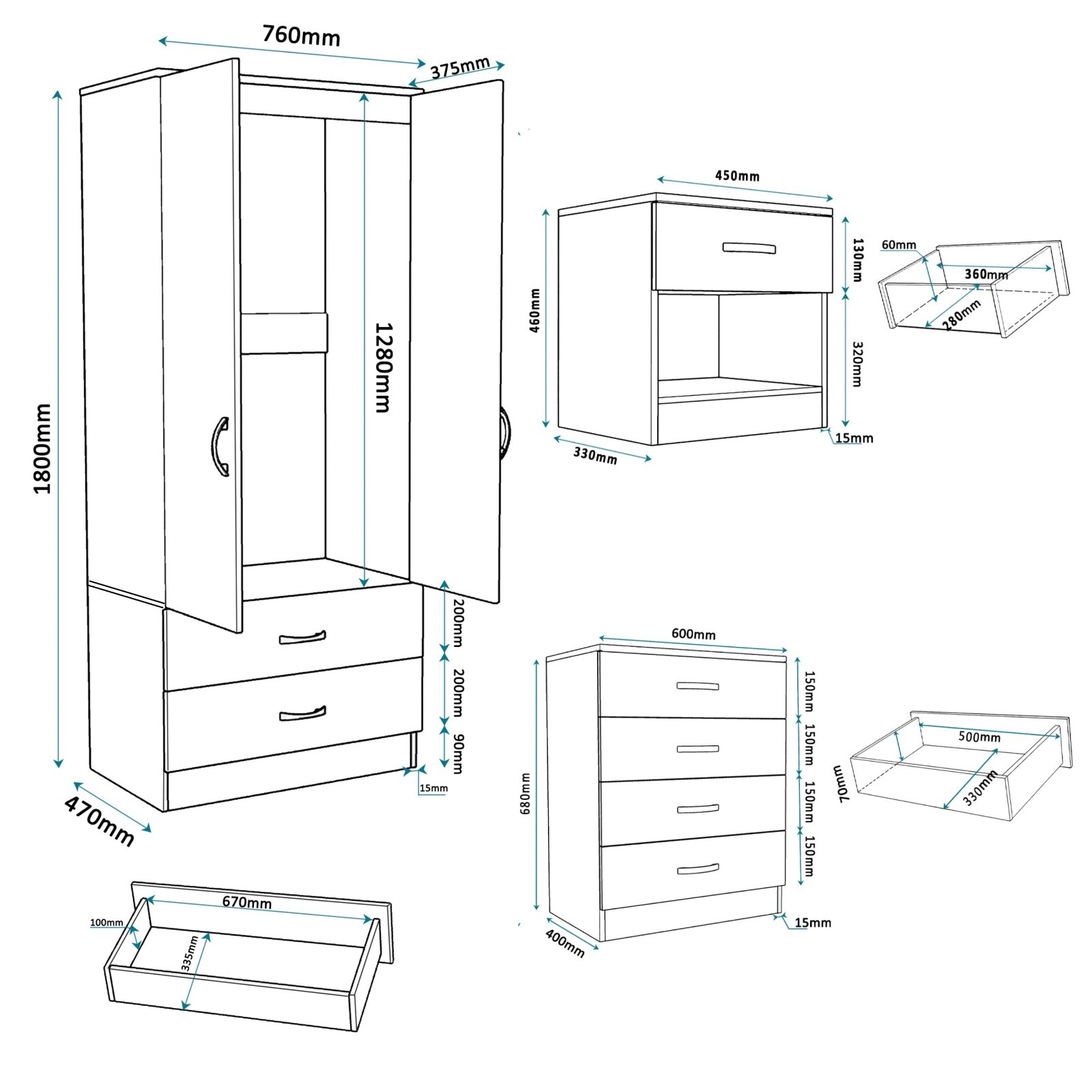 760mm
375mm
1800mm
1280mm
200mm
200mm
90mm
15mm
470mm
670mm
100mm
335mm
450mm
460mm
130mm
320mm
15mm
330mm
60mm
360mm
280mm
600mm
680mm
150mm
150mm
150mm
150mm
15mm
400mm
500mm
70mm
330mm