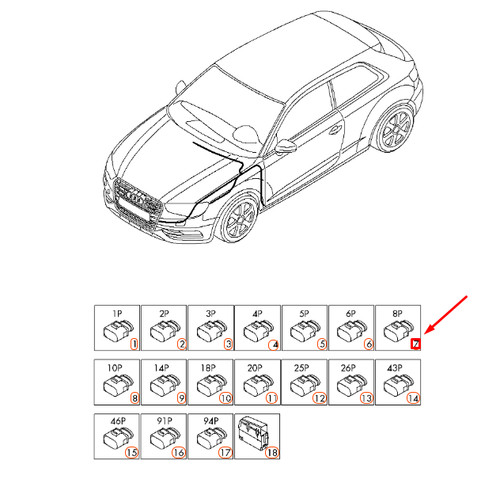 1P
1
2P
2
3P
3
4P
4
5P
5
6P
6
8P
7
10P
8
14P
9
18P
10
20P
11
25P
12
26P
13
43P
14
46P
15
91P
16
94P
17
18