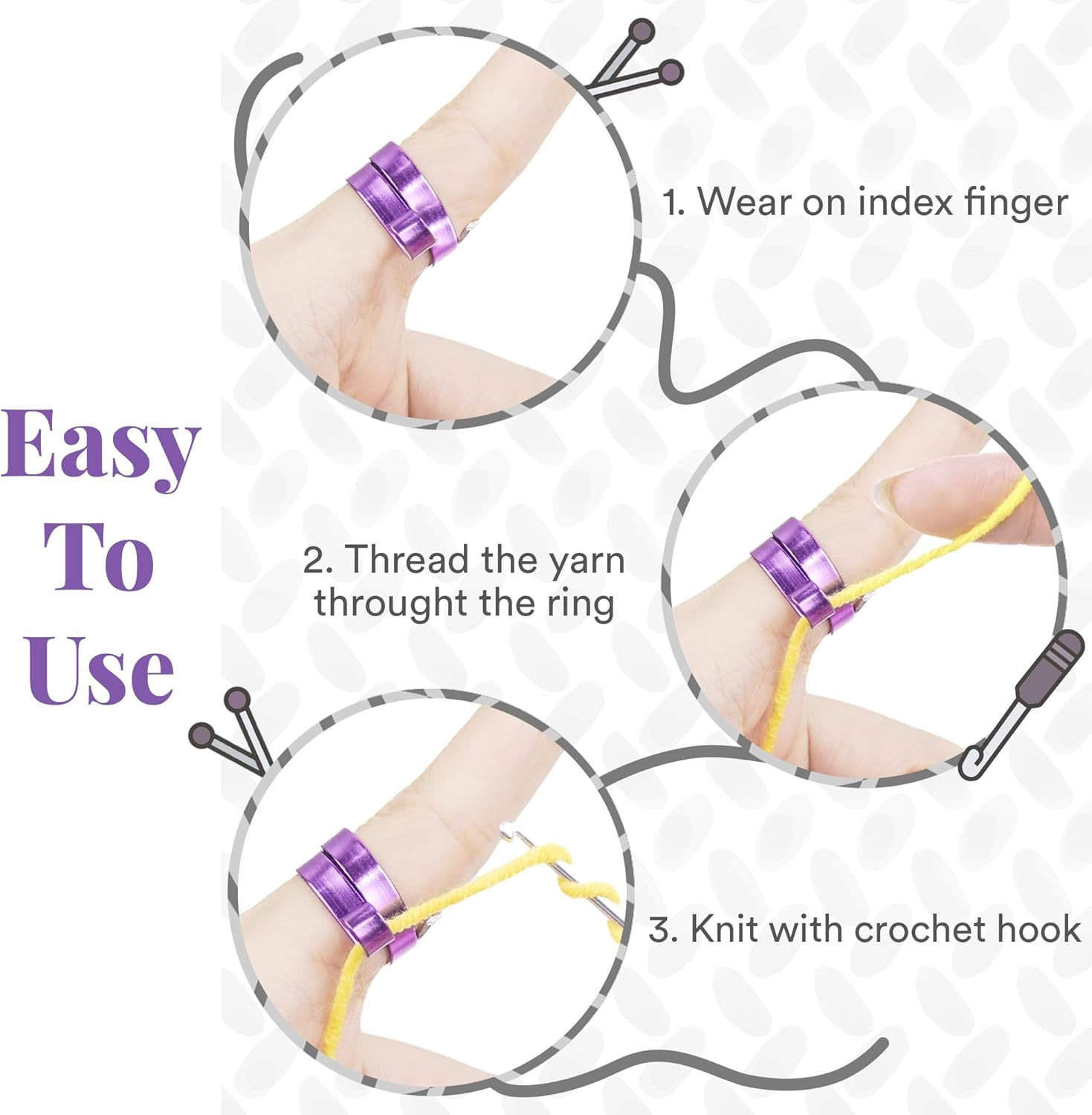 Easy To Use

1. Wear on index finger

2. Thread the yarn throught the ring

3. Knit with crochet hook