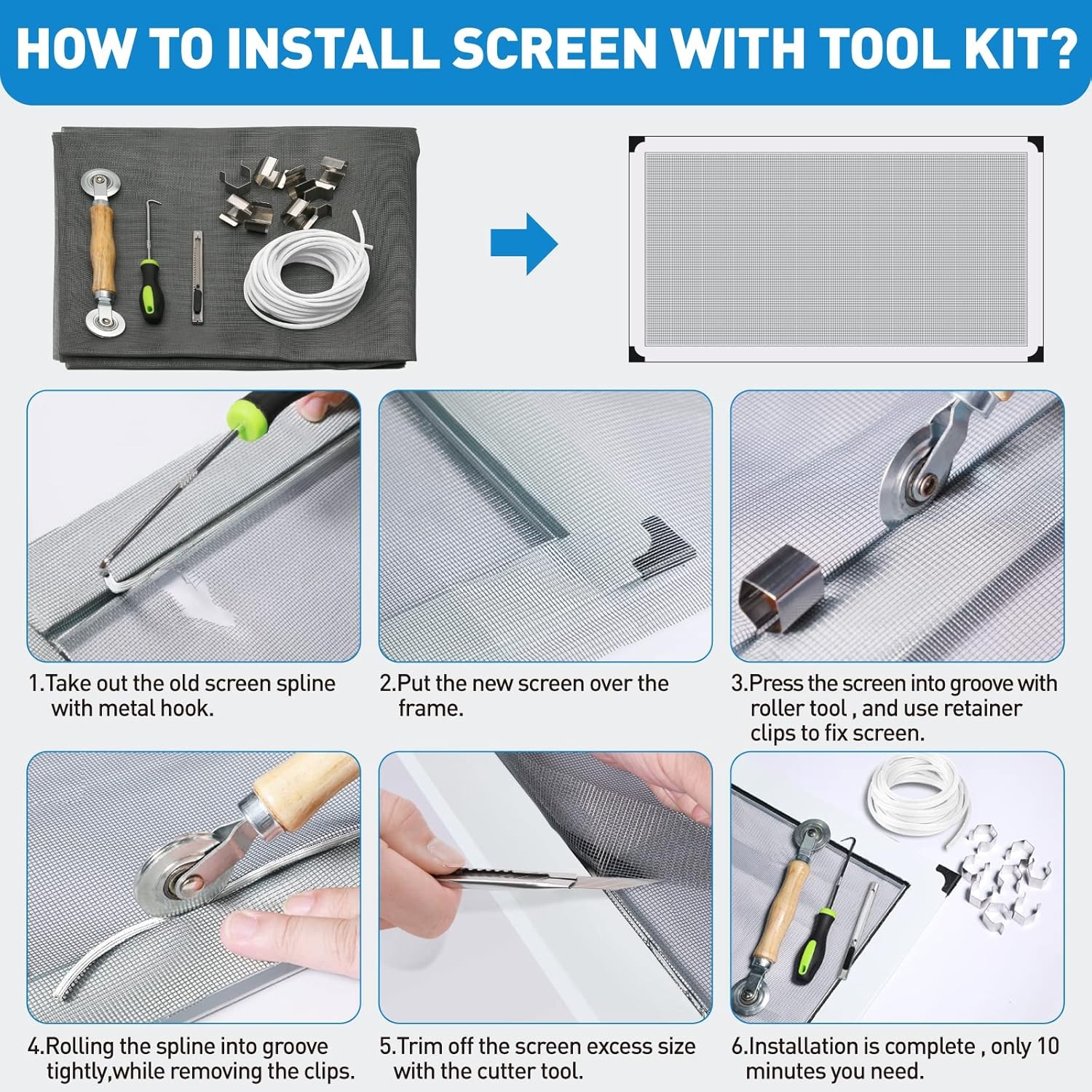 HOW TO INSTALL SCREEN WITH TOOL KIT?

1.Take out the old screen spline with metal hook.

2.Put the new screen over the frame.

3.Press the screen into groove with roller tool , and use retainer clips to fix screen.

4.Rolling the spline into groove tightly,while removing the clips.

5.Trim off the screen excess size with the cutter tool.

6.Installation is complete , only 10 minutes you need.