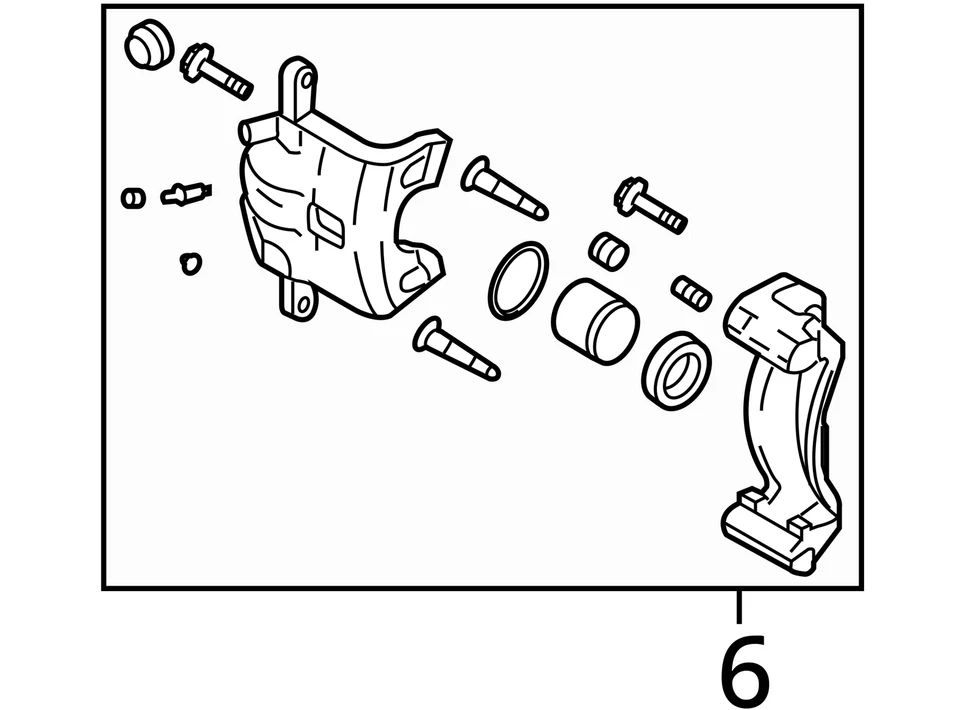 6