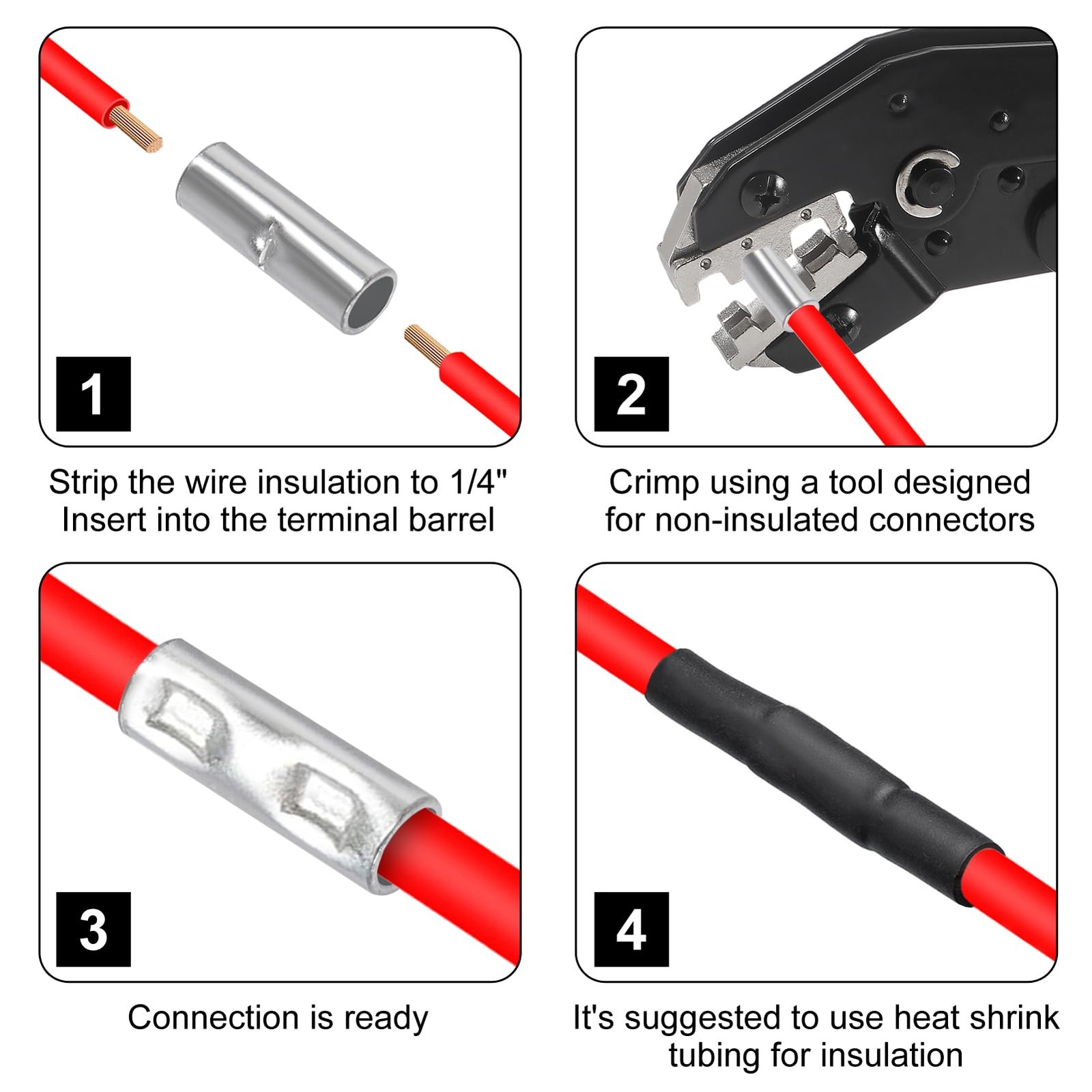 1

Strip the wire insulation to 1/4"
Insert into the terminal barrel

2

Crimp using a tool designed
for non-insulated connectors

3

Connection is ready

4

It's suggested to use heat shrink
tubing for insulation