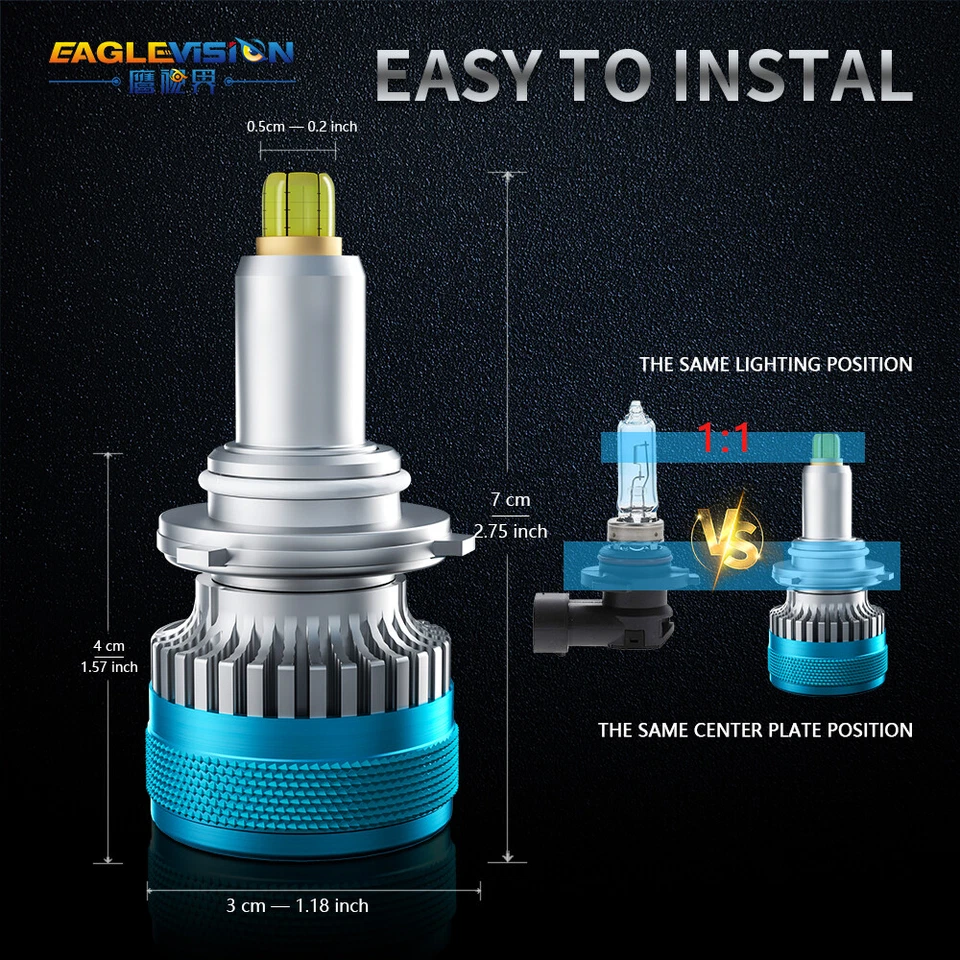 EAGLEVISION
鹰视界

EASY TO INSTAL

0.5cm — 0.2 inch

7 cm
2.75 inch

4 cm
1.57 inch

3 cm — 1.18 inch

THE SAME LIGHTING POSITION

1:1

VS

THE SAME CENTER PLATE POSITION