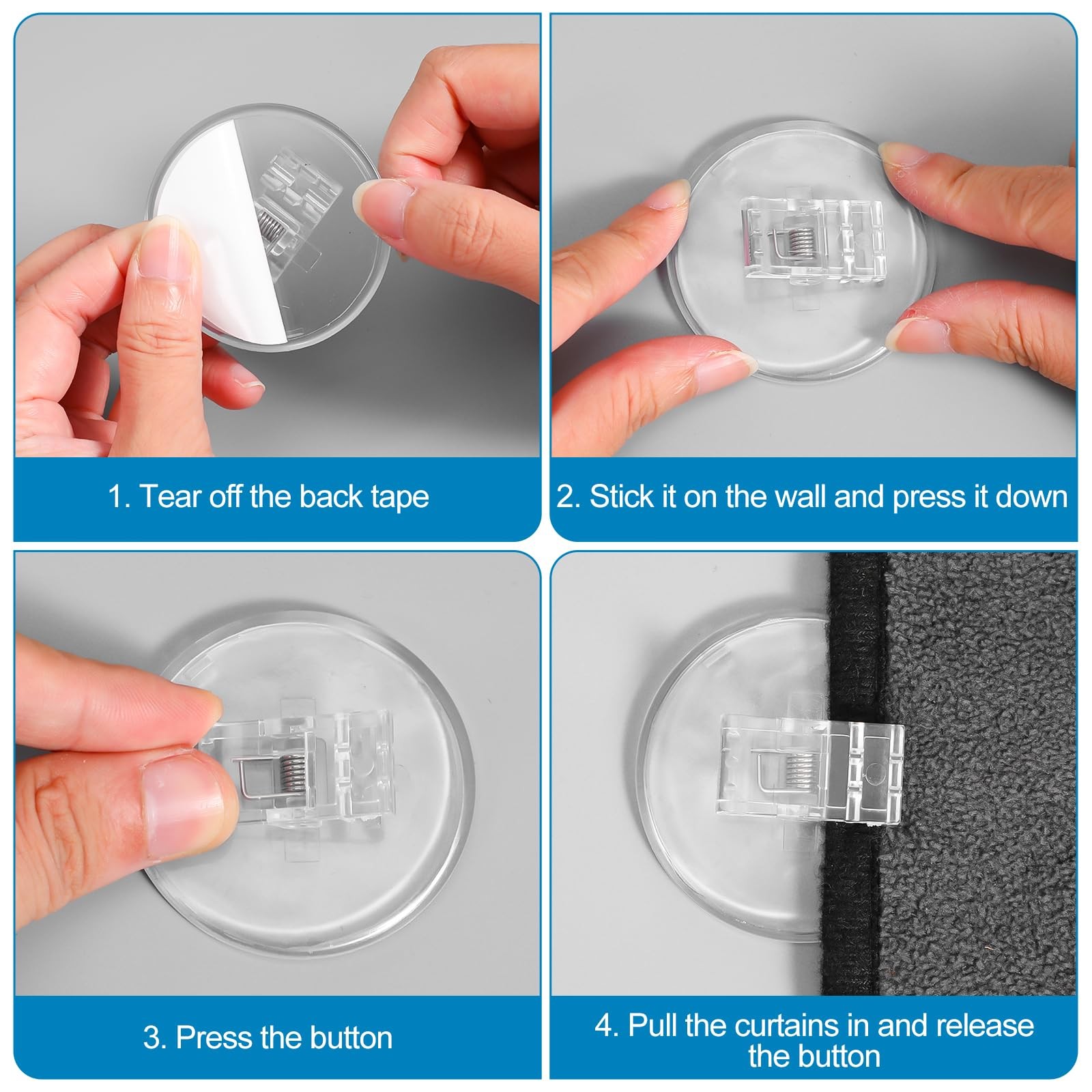 1. Tear off the back tape

2. Stick it on the wall and press it down

3. Press the button

4. Pull the curtains in and release the button