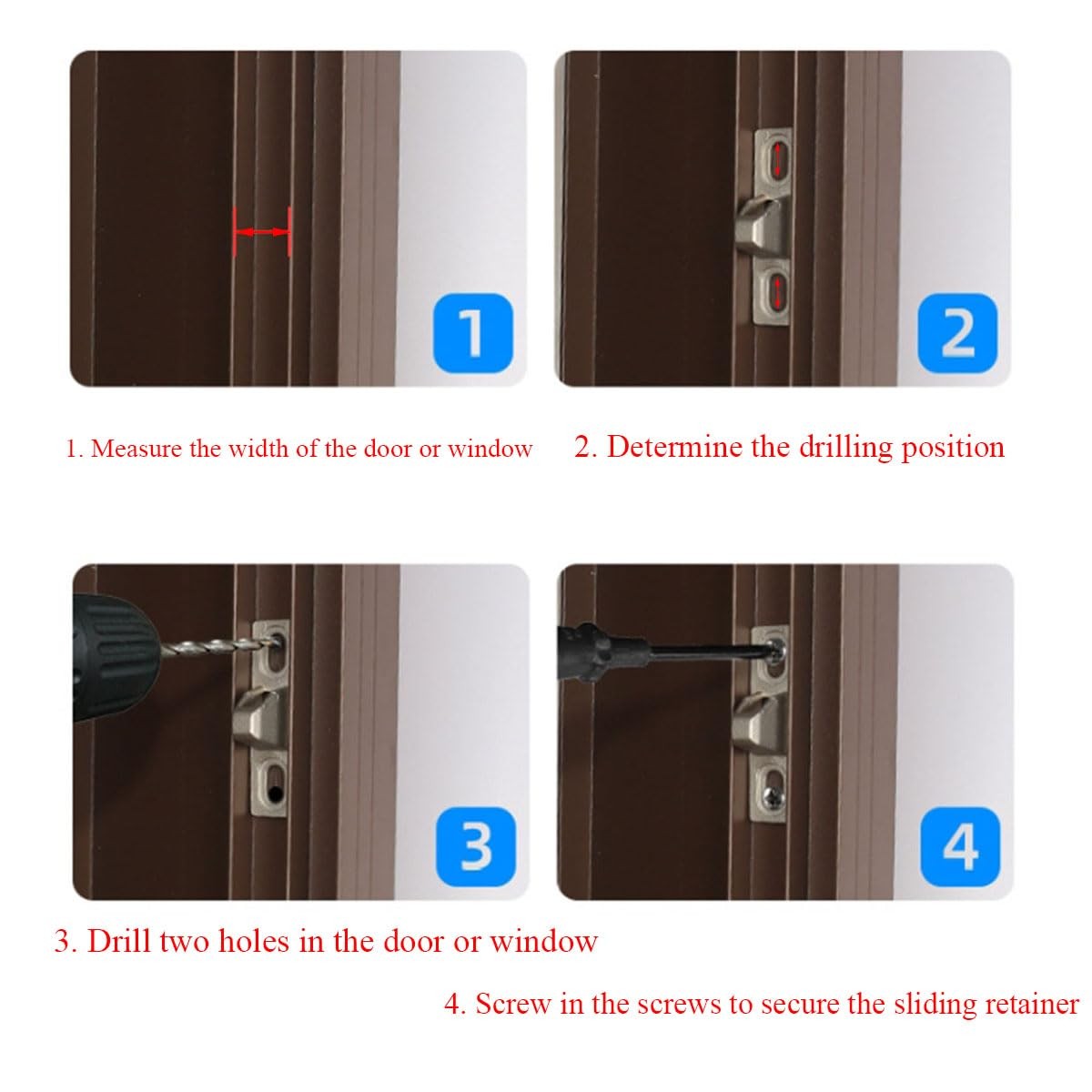 1

2

1. Measure the width of the door or window

2. Determine the drilling position

3

4

3. Drill two holes in the door or window

4. Screw in the screws to secure the sliding retainer