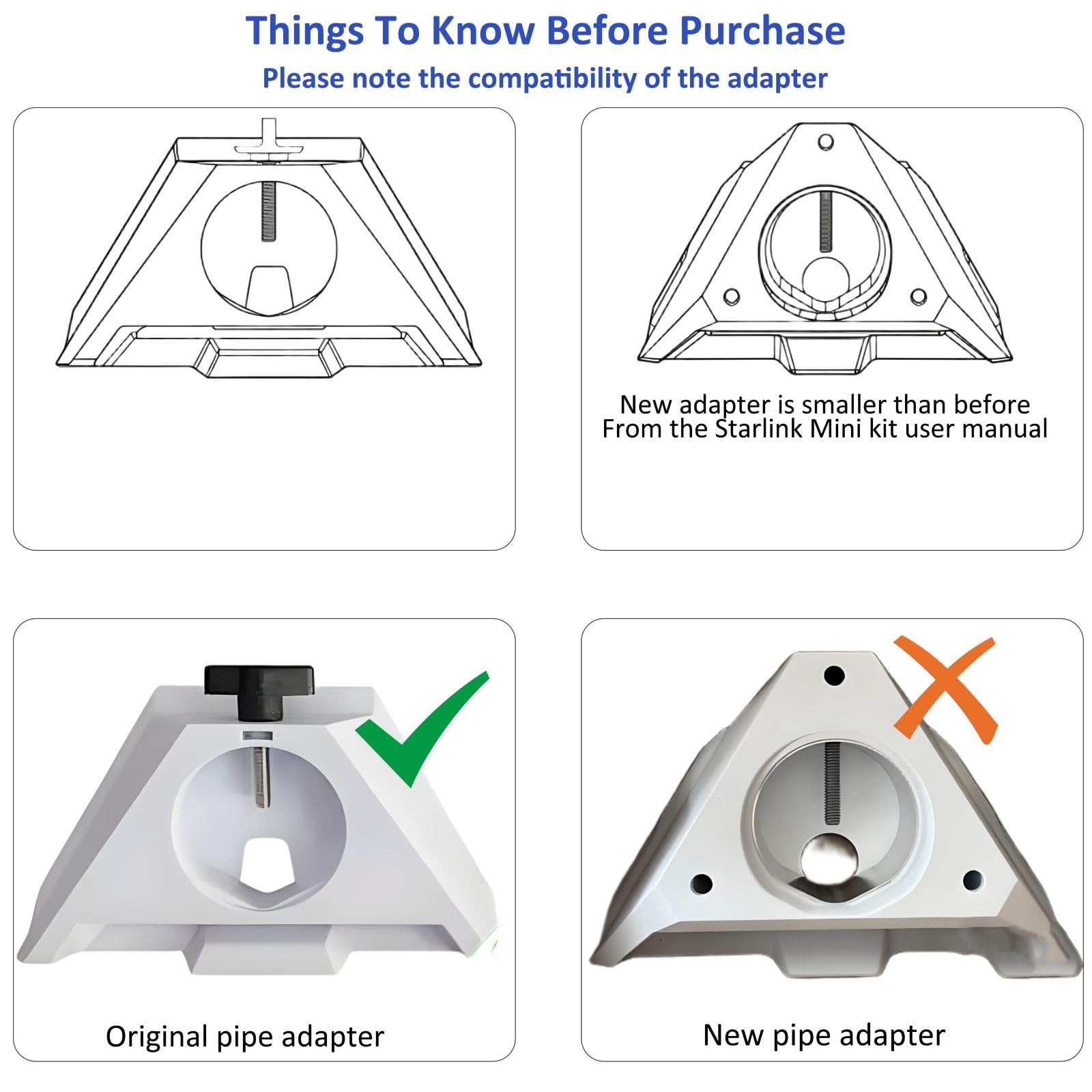 Things To Know Before Purchase
Please note the compatibility of the adapter

New adapter is smaller than before
From the Starlink Mini kit user manual

Original pipe adapter

New pipe adapter