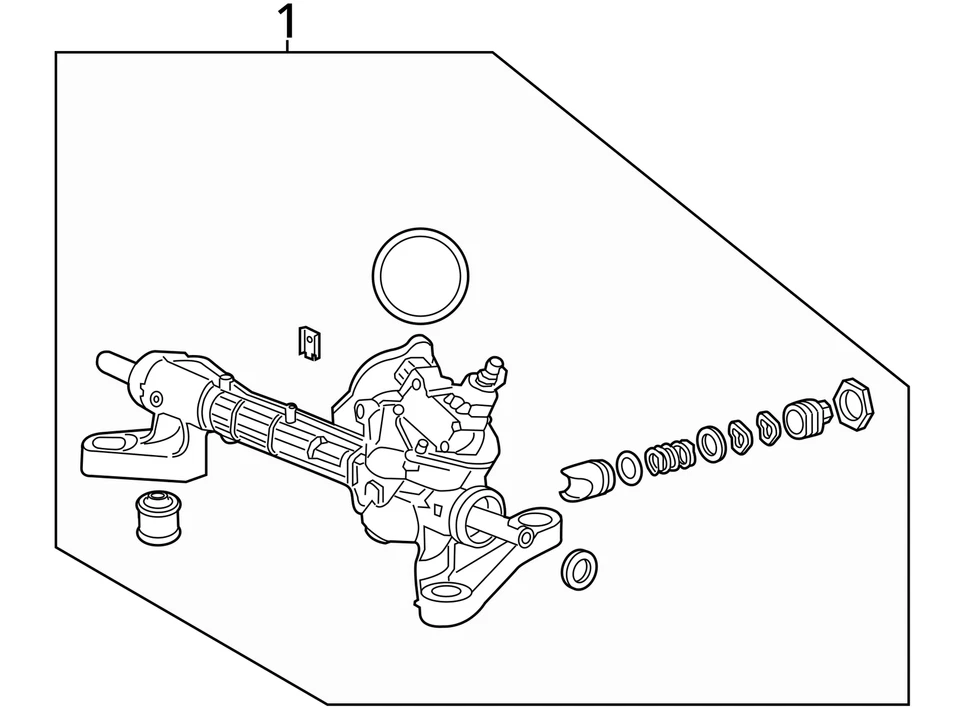 1