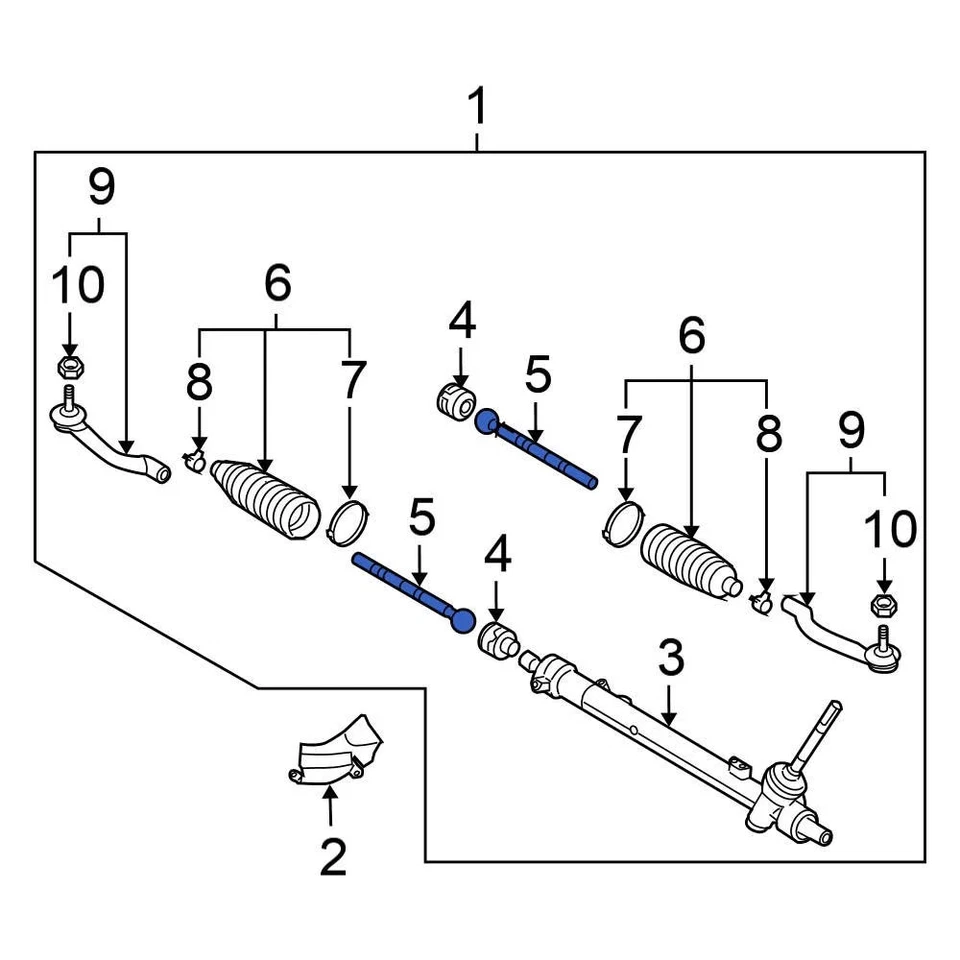 1
9
10
6
8
7
4
5
6
7
8
9
10
5
4
3
2