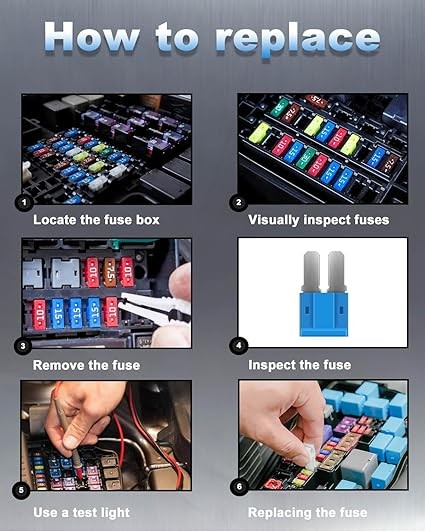 How to replace

1
Locate the fuse box

2
Visually inspect fuses

3
Remove the fuse

4
Inspect the fuse

5
Use a test light

6
Replacing the fuse