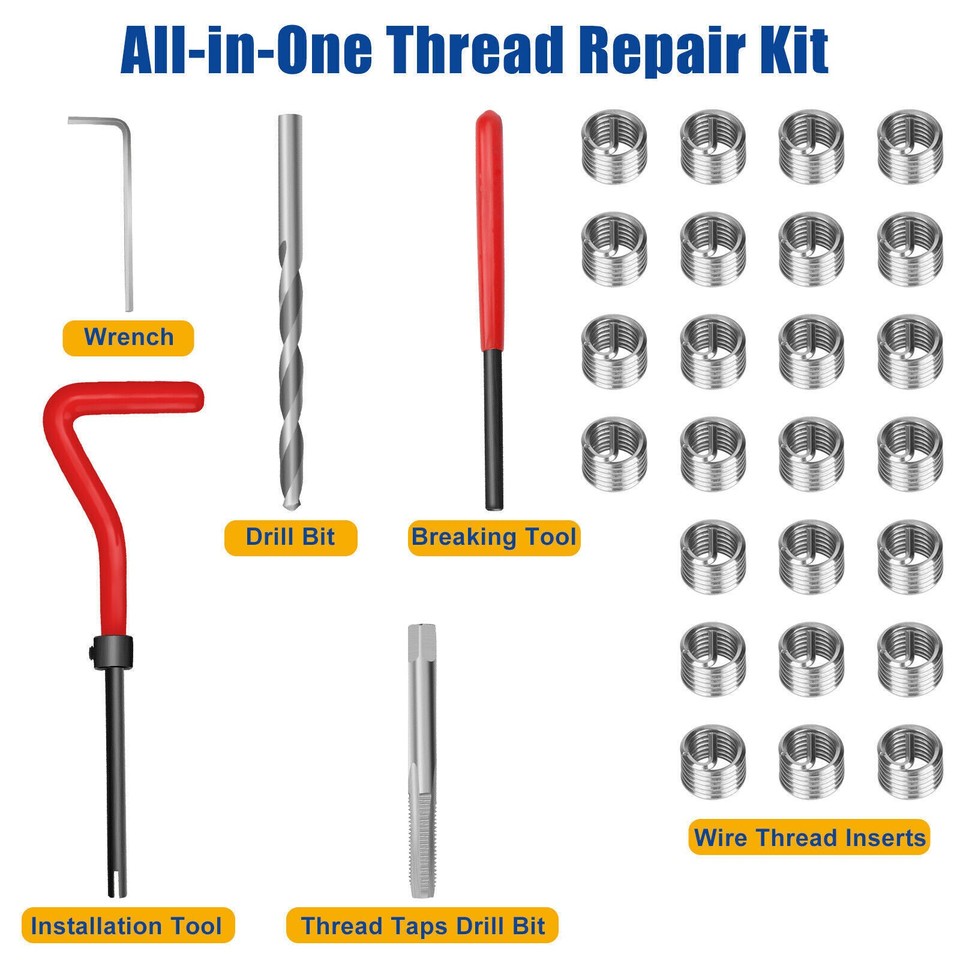 All-in-One Thread Repair Kit

Wrench

Drill Bit

Breaking Tool

Installation Tool

Thread Taps Drill Bit

Wire Thread Inserts