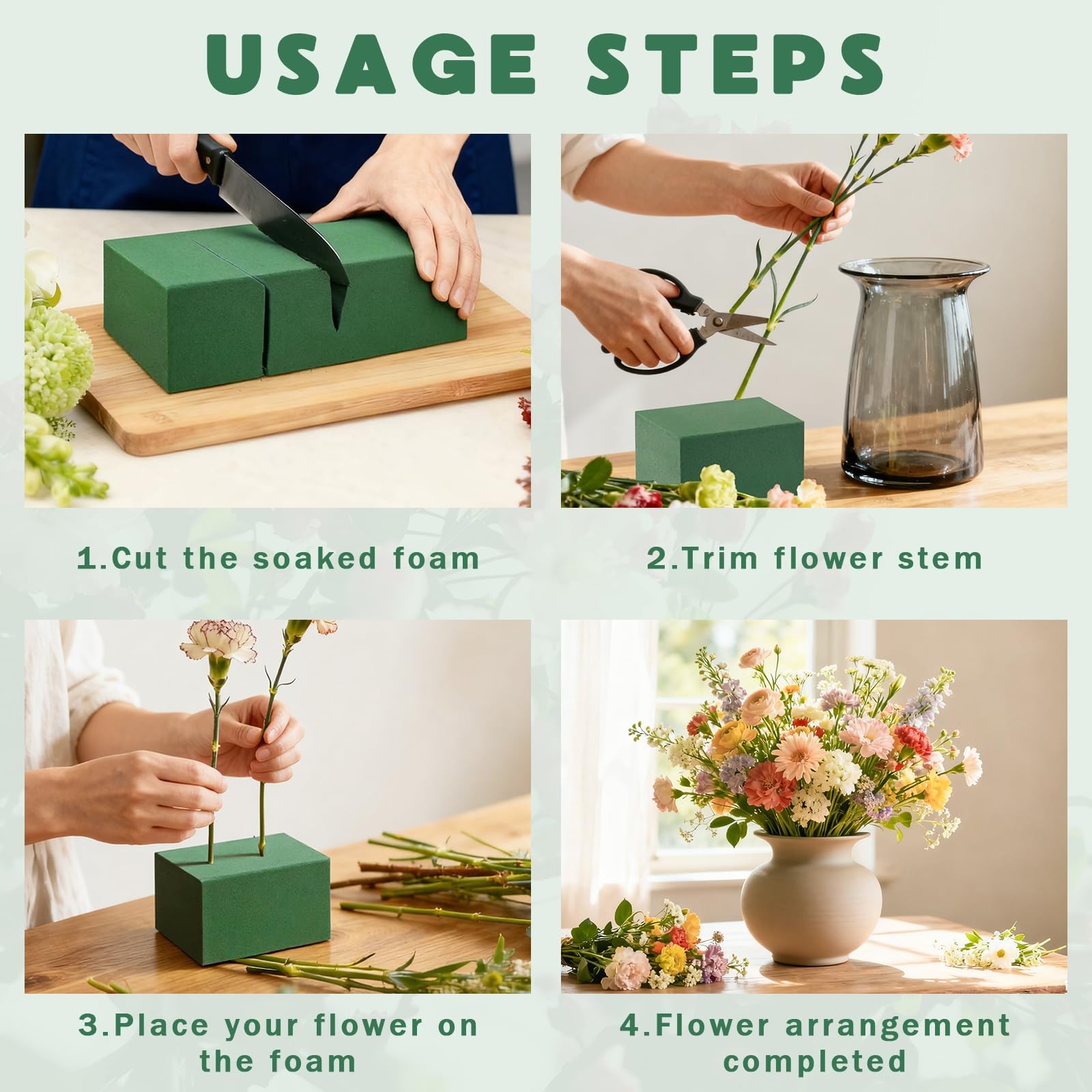 USAGE STEPS

1.Cut the soaked foam

2.Trim flower stem

3.Place your flower on the foam

4.Flower arrangement completed