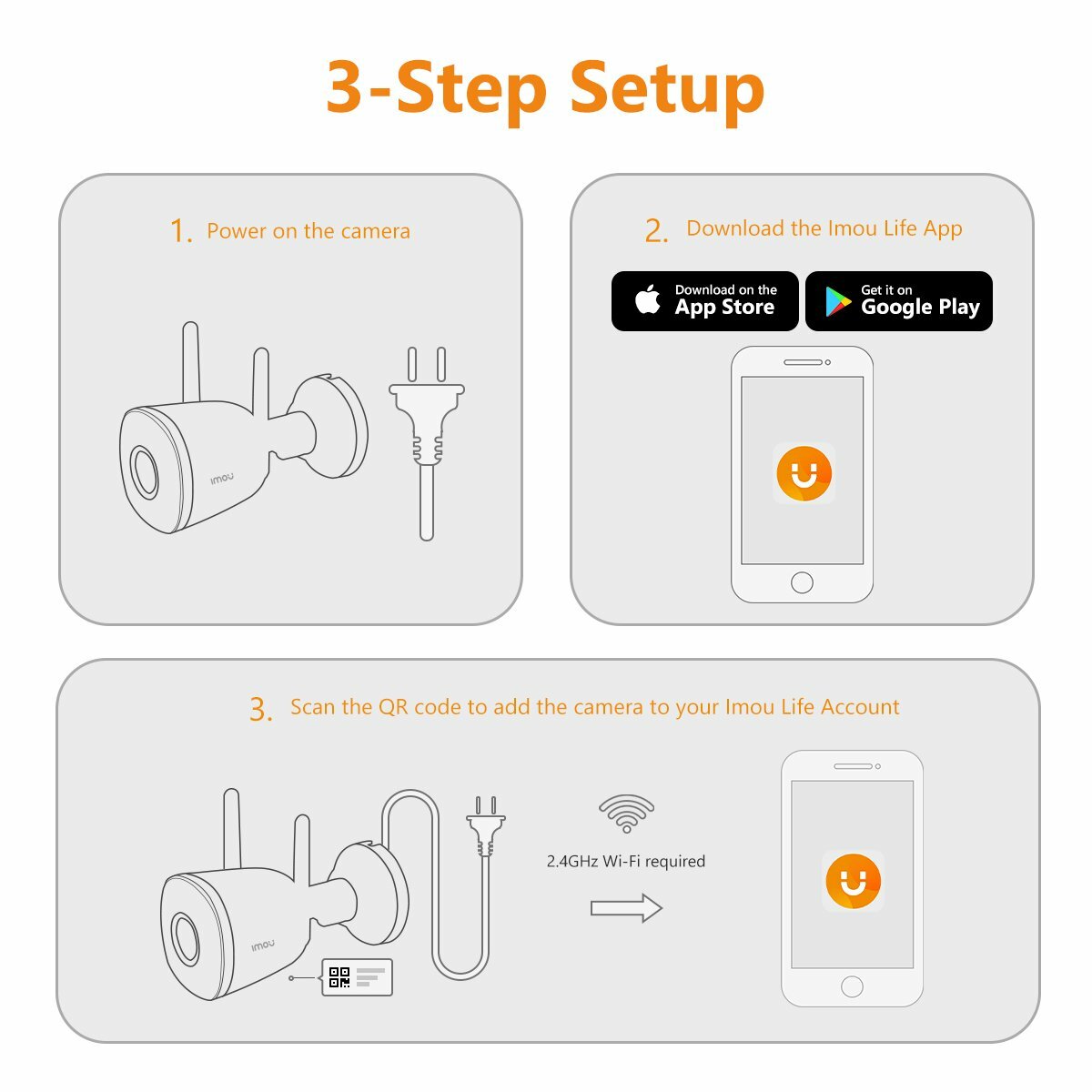 3-Step Setup

1. Power on the camera

imou

2. Download the Imou Life App

Download on the App Store

Get it on Google Play

3. Scan the QR code to add the camera to your Imou Life Account

imou

2.4GHz Wi-Fi required