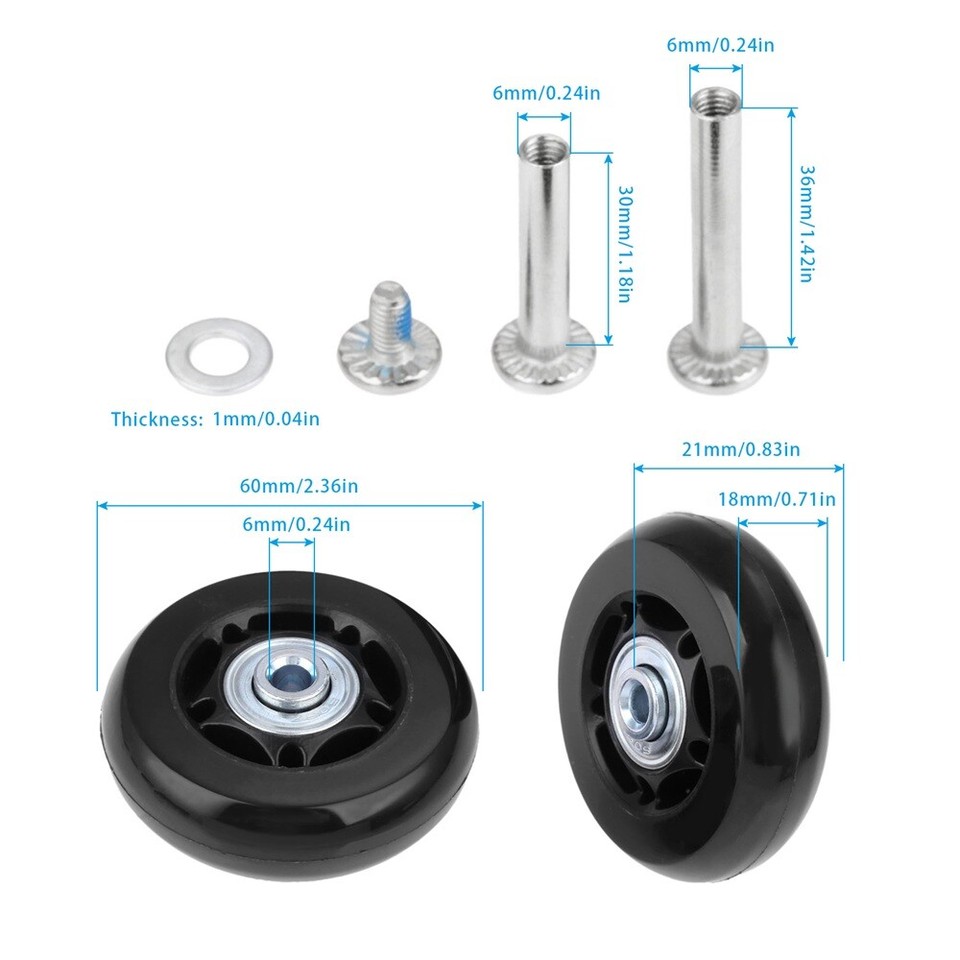 6mm/0.24in
6mm/0.24in
30mm/1.18in
36mm/1.42in
Thickness: 1mm/0.04in
60mm/2.36in
6mm/0.24in
21mm/0.83in
18mm/0.71in